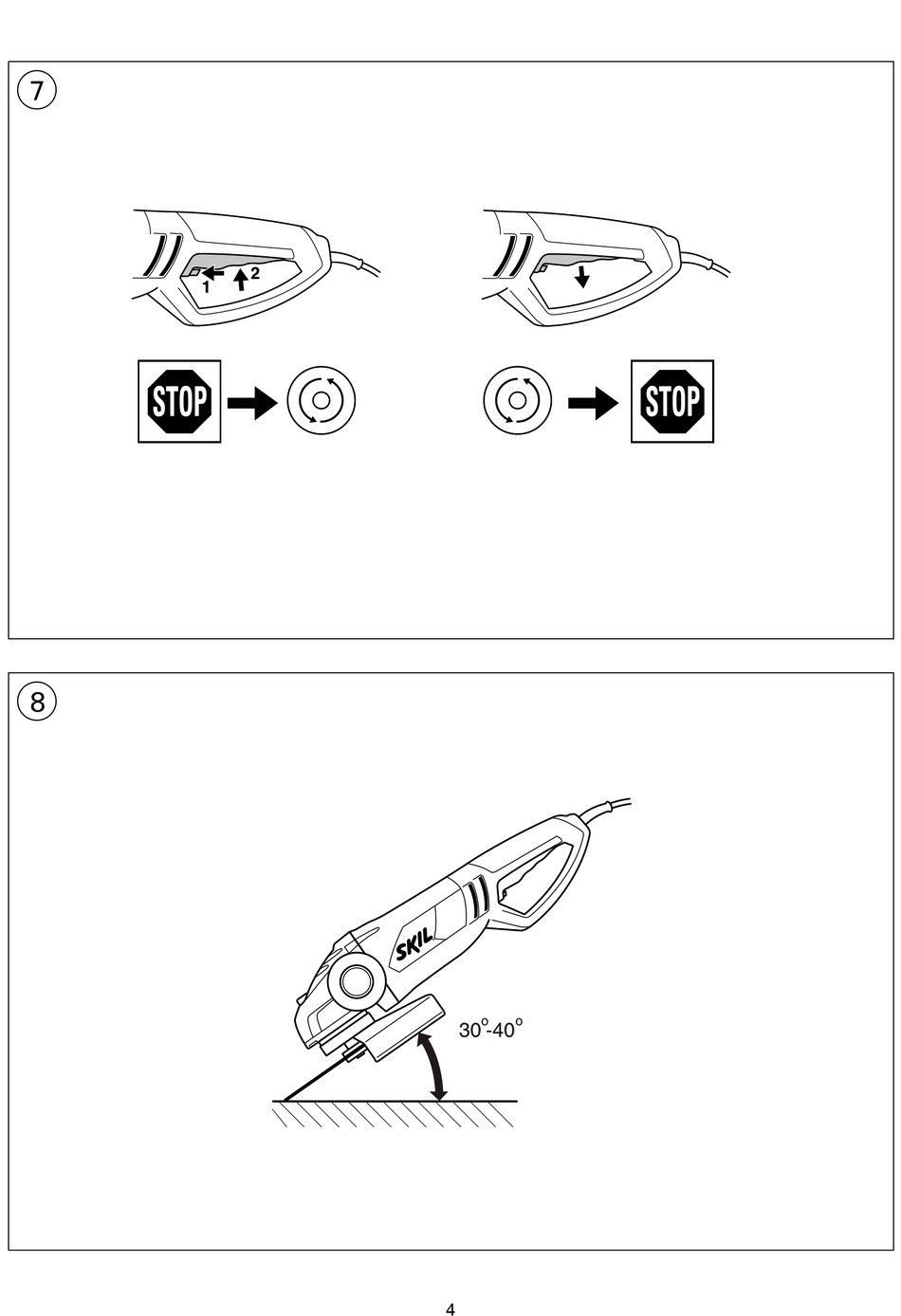 7

1 2

STOP

STOP

8

SKIL

30°-40°

4