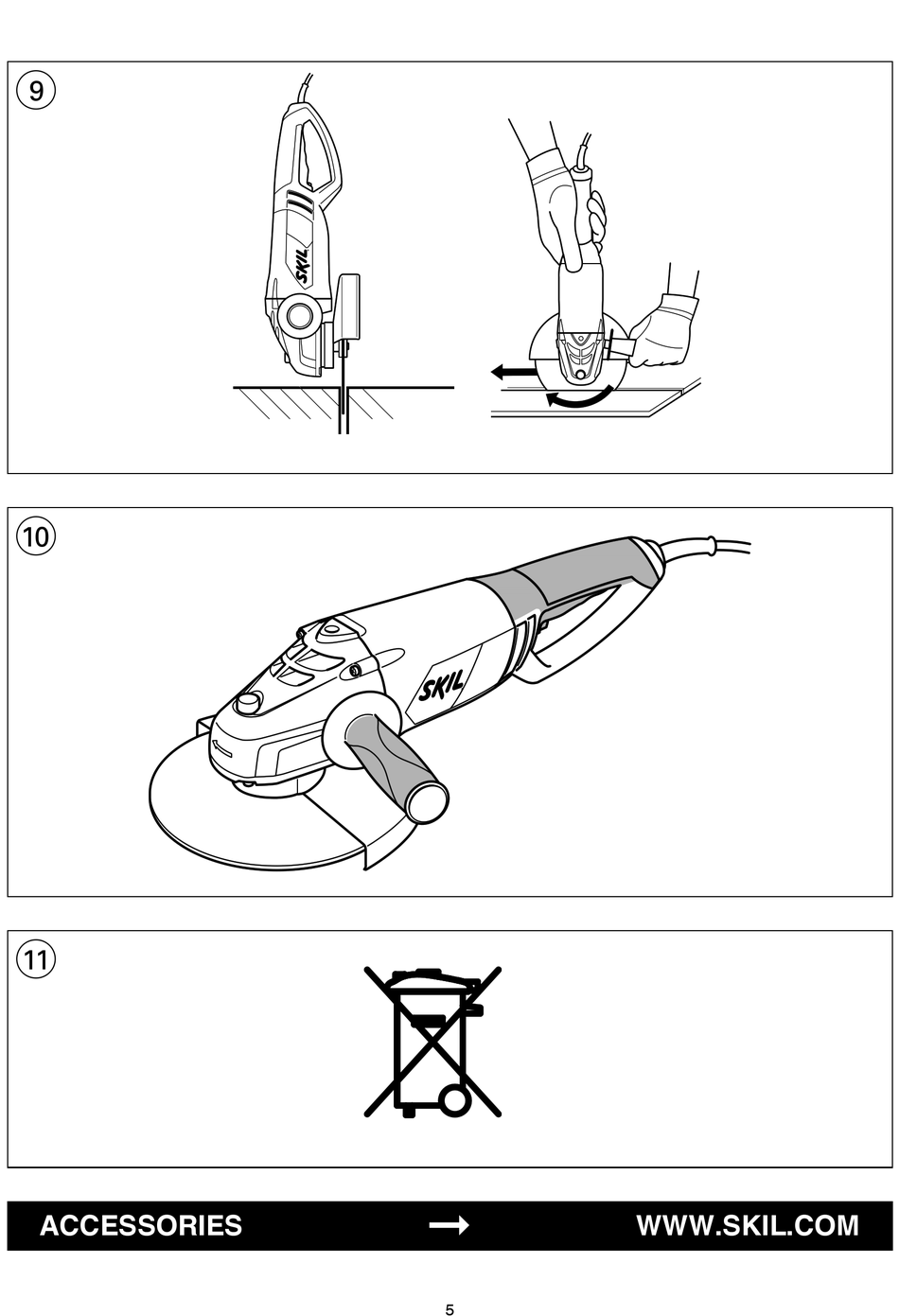 9

SKIL

10

SKIL

11

ACCESSORIES → WWW.SKIL.COM

5