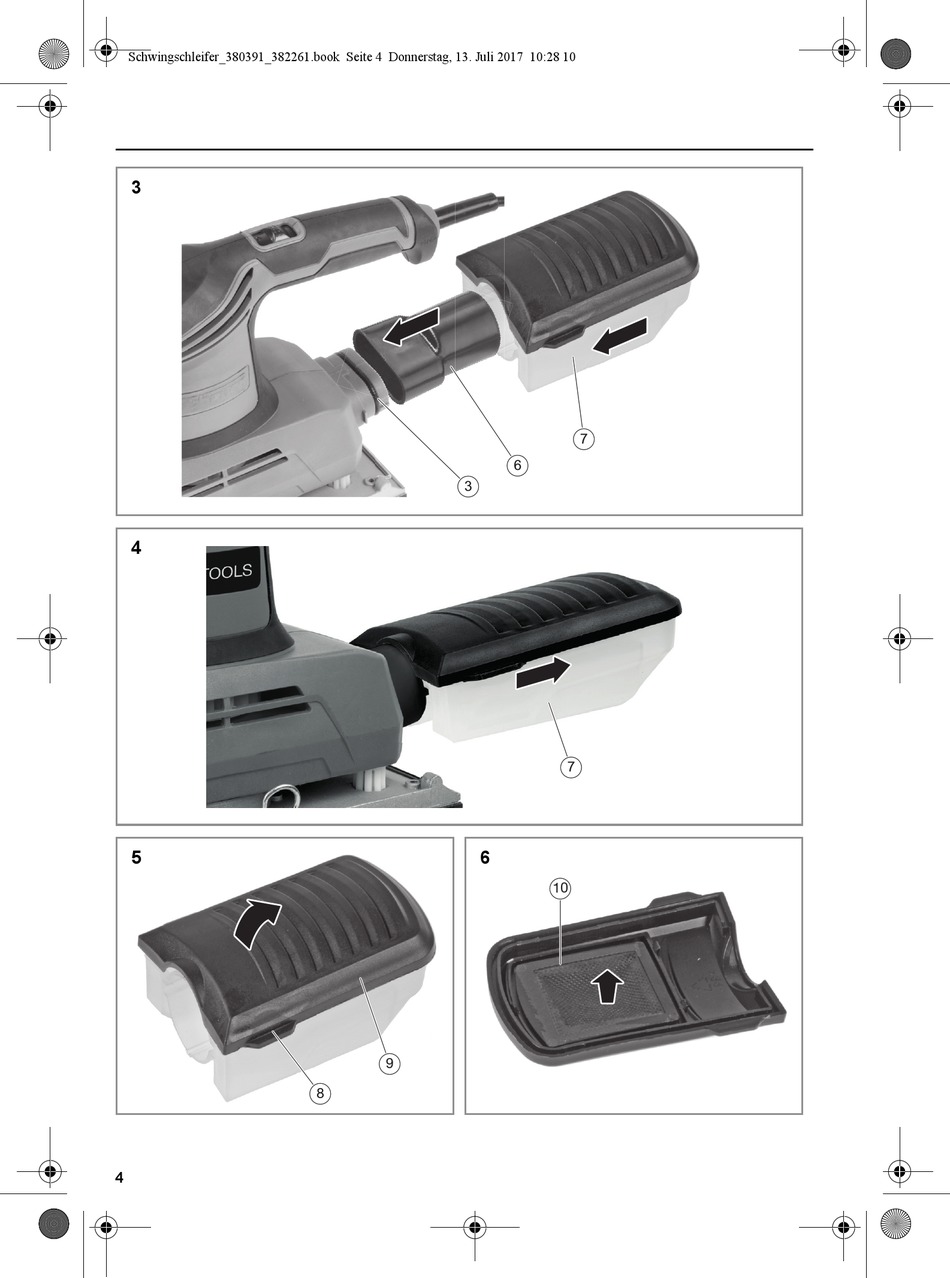 Schwingschleifer_380391_382261.book Seite 4 Donnerstag, 13. Juli 2017 10:28 10

3

7

6

3

4

TOOLS

7

5

9

8

6

10

4