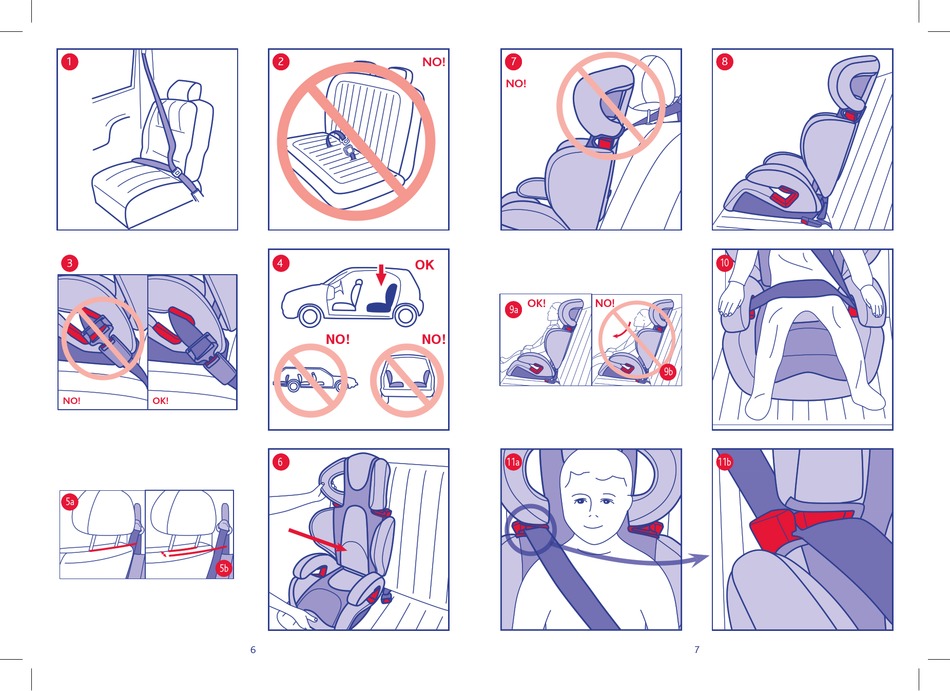 1

2
NO!

3
NO!
OK!

4
OK
NO!
NO!

5a
5b

6

6

7
NO!

8

9a
OK!
NO!
9b

10

11a

11b

7