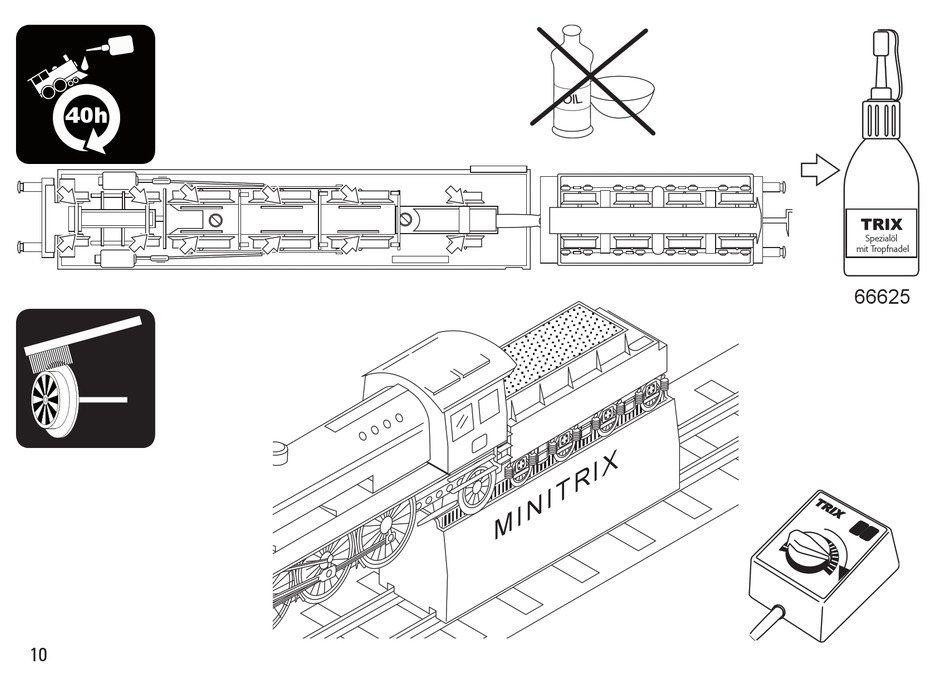 40h

OIL

TRIX
Spezialöl
mit Tropfnadel

66625

MINITRIX

TRIX

10