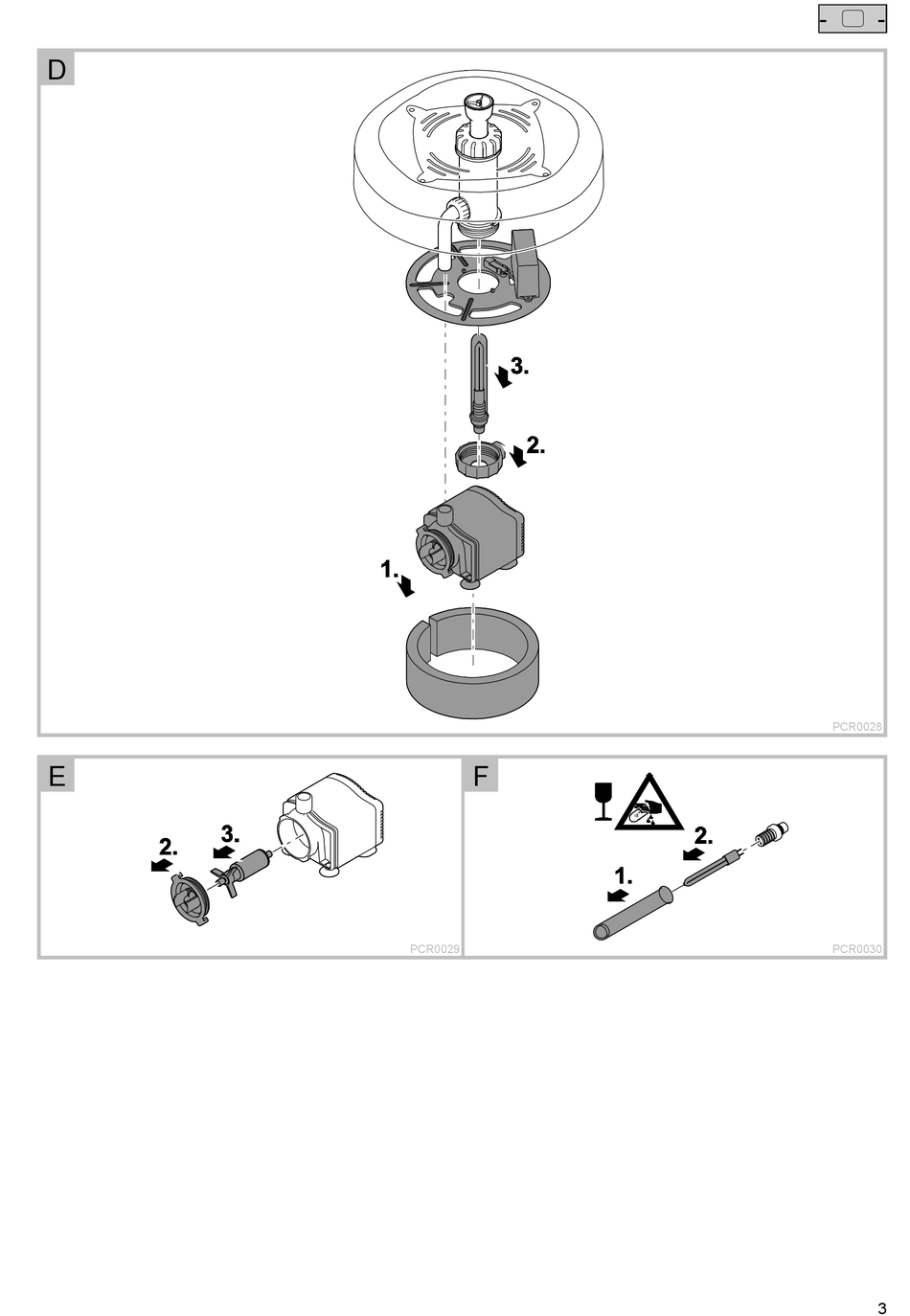 D

3.

2.

1.

PCR0028

E

2.

3.

PCR0029

F

2.

1.

PCR0030

3