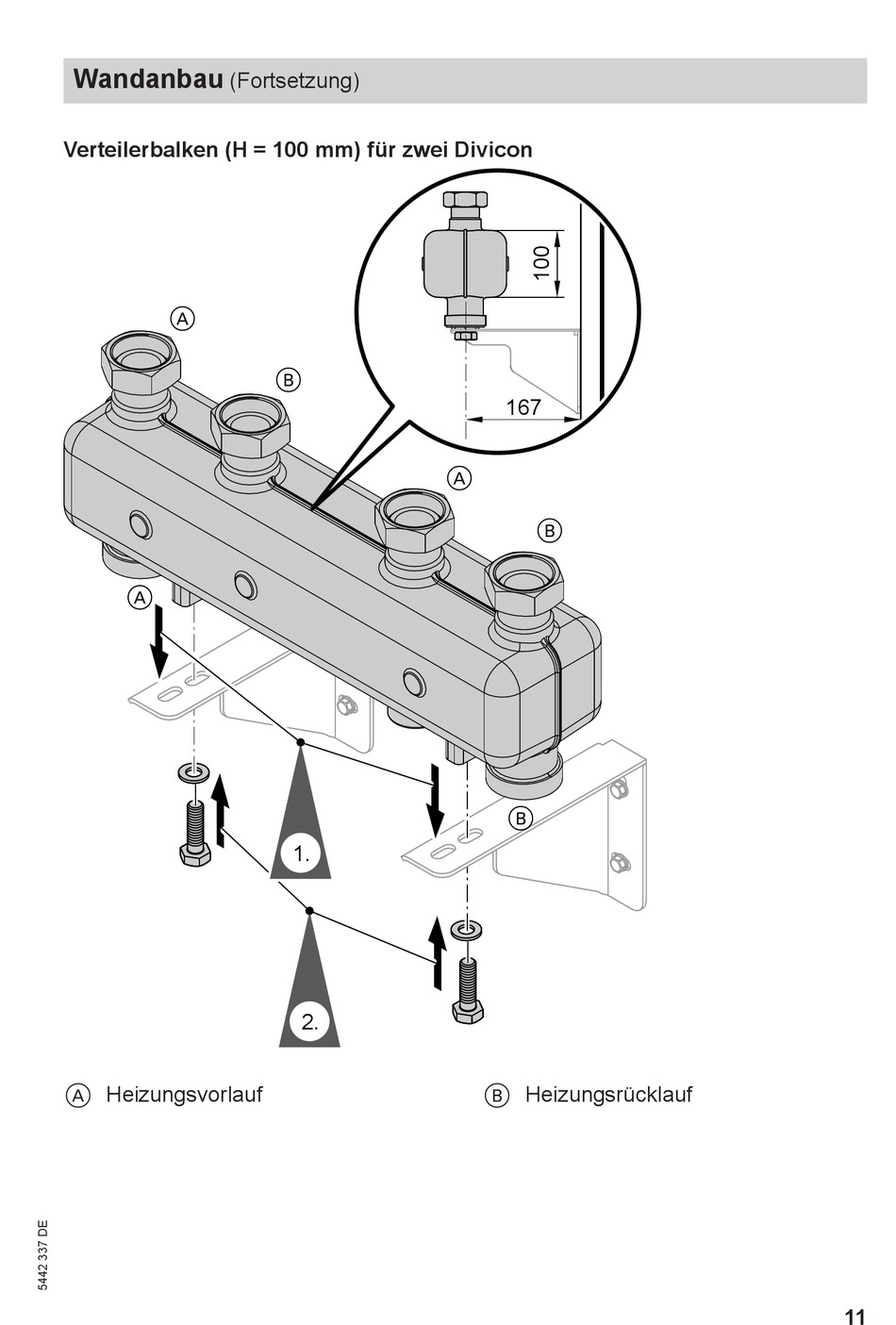 Wandanbau (Fortsetzung)

Verteilerbalken (H = 100 mm) für zwei Divicon

100

167

A

B

A

B

A

B

1.

2.

A Heizungsvorlauf

B Heizungsrücklauf

5442 337 DE

11