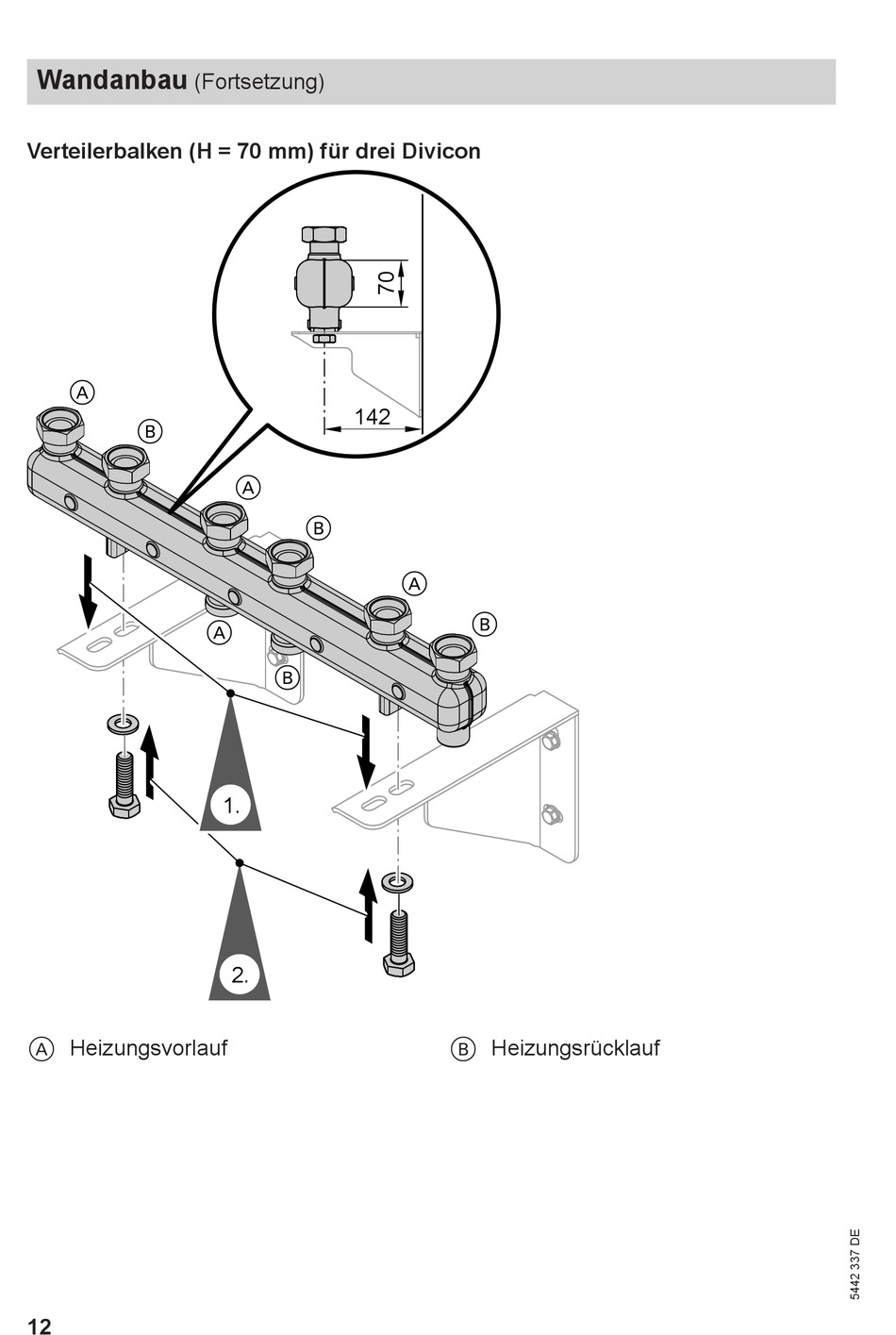 Wandanbau (Fortsetzung)

Verteilerbalken (H = 70 mm) für drei Divicon

70

142

A

B

A

B

A

B

A

B

1.

2.

A Heizungsvorlauf

B Heizungsrücklauf

5442 337 DE

12