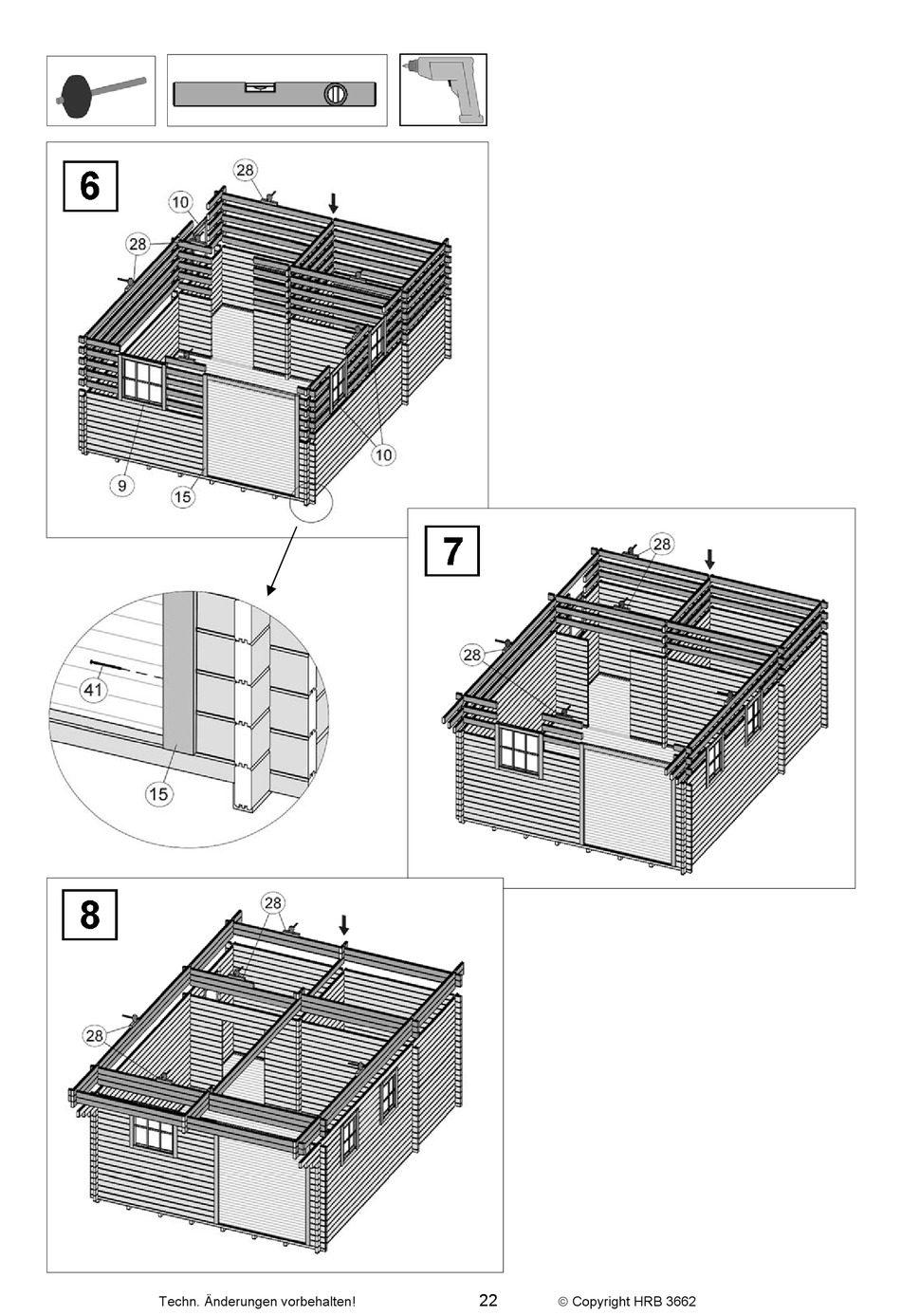 6

28

10

28

10

9

15

41

15

7

28

28

8

28

28

Techn. Änderungen vorbehalten! 22 © Copyright HRB 3662