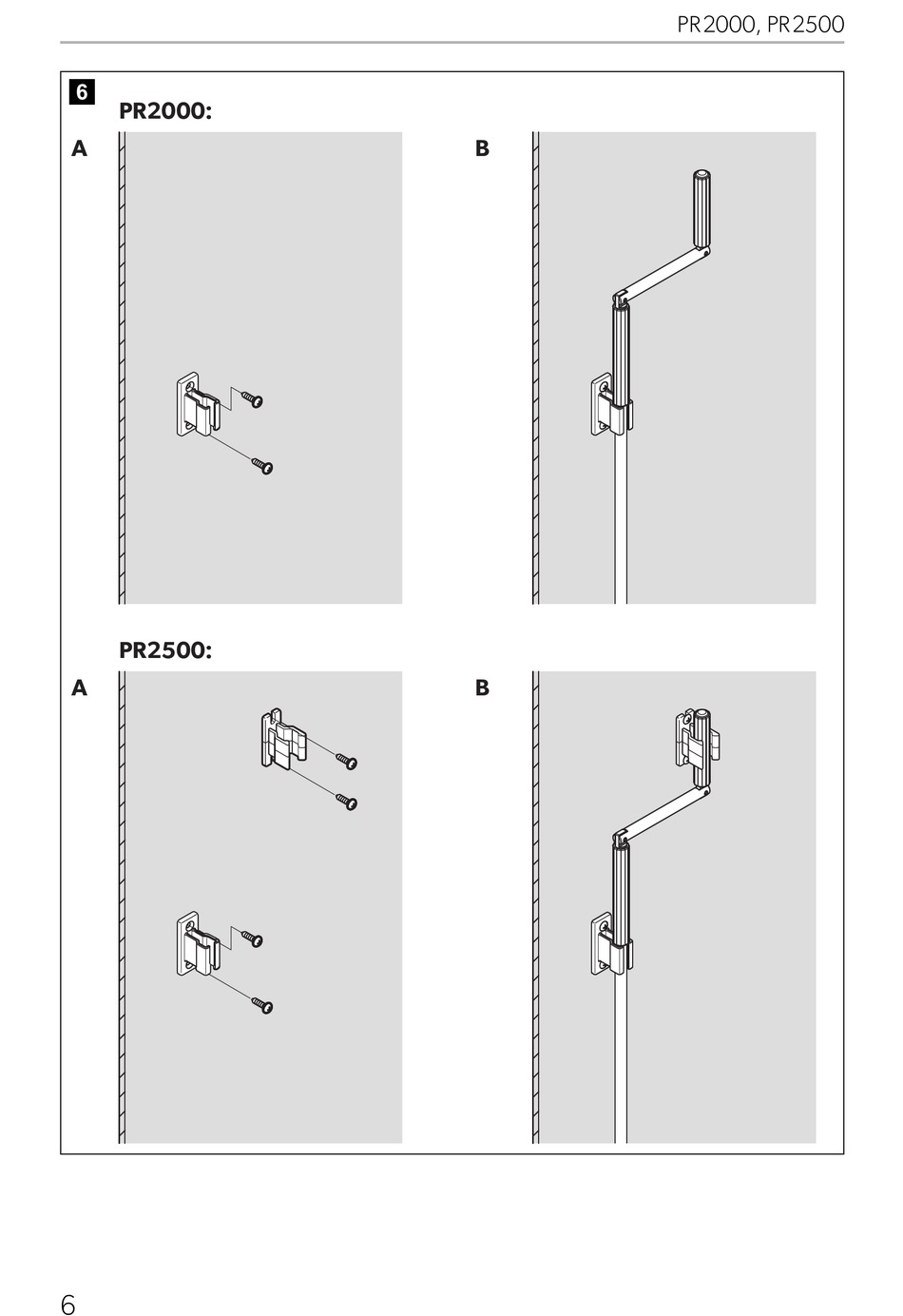 PR2000, PR2500

6

PR2000:

A

B

PR2500:

A

B

6