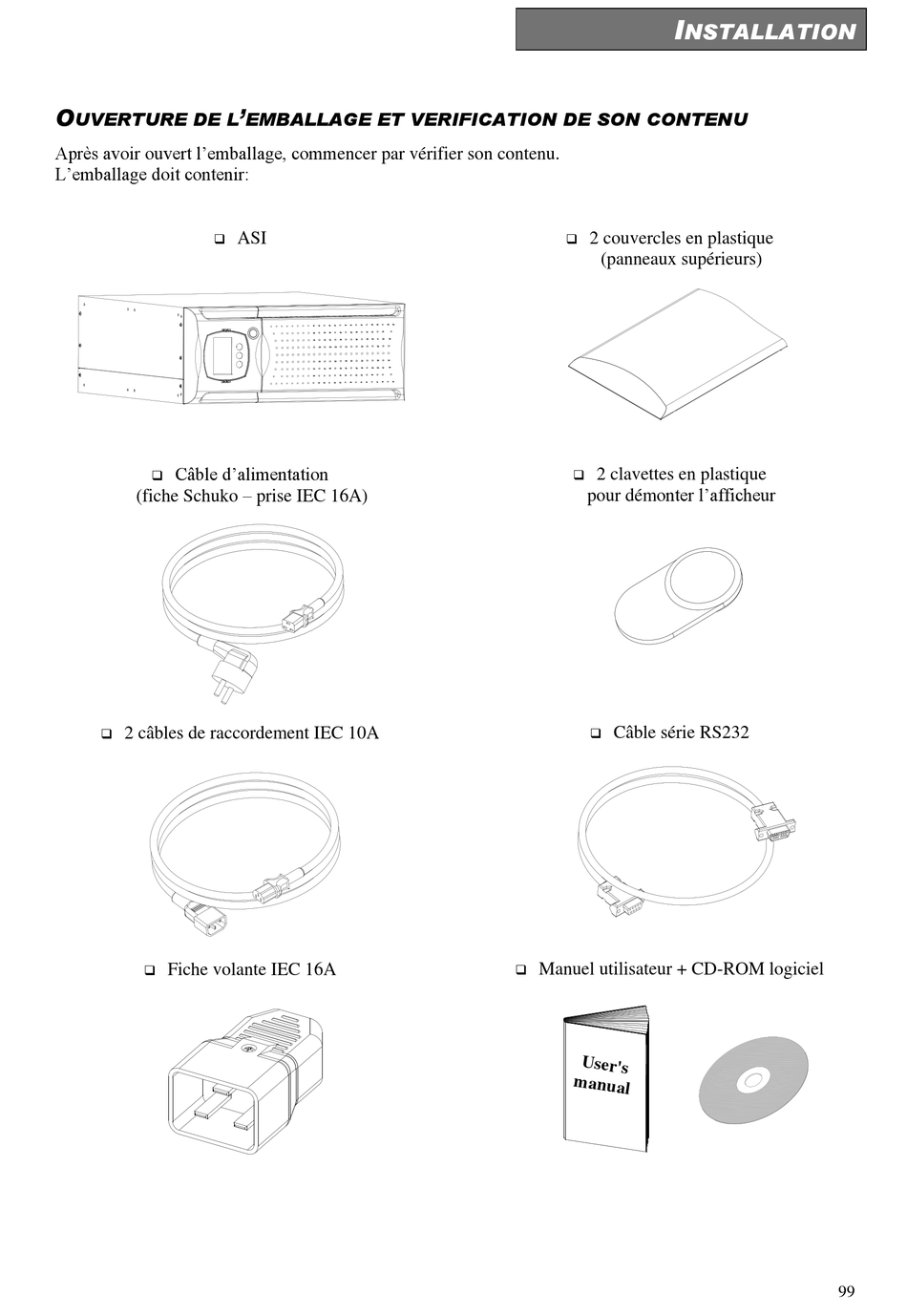 INSTALLATION

OUVERTURE DE L'EMBALLAGE ET VERIFICATION DE SON CONTENU

Après avoir ouvert l'emballage, commencer par vérifier son contenu.
L'emballage doit contenir:

❑ ASI

❑ 2 couvercles en plastique (panneaux supérieurs)

❑ Câble d'alimentation (fiche Schuko – prise IEC 16A)

❑ 2 clavettes en plastique pour démonter l'afficheur

❑ 2 câbles de raccordement IEC 10A

❑ Câble série RS232

❑ Fiche volante IEC 16A

❑ Manuel utilisateur + CD-ROM logiciel

User's manual

99