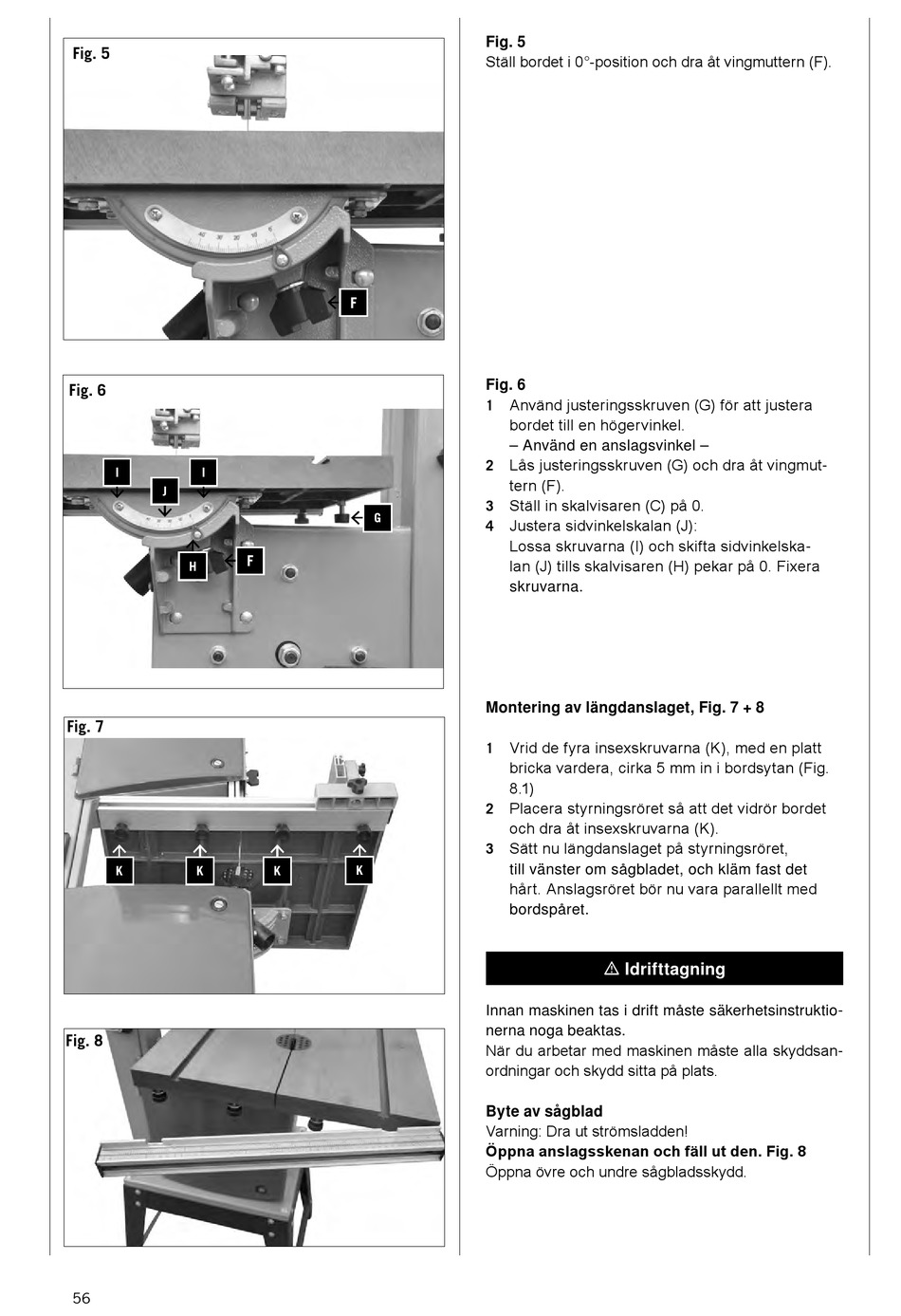 Fig. 5

F

Fig. 6

I

I

J

G

H

F

Fig. 7

K

K

K

K

Fig. 8

Fig. 5
Ställ bordet i 0°-position och dra åt vingmuttern (F).

Fig. 6
1 Använd justeringsskruven (G) för att justera bordet till en högervinkel.
– Använd en anslagsvinkel –
2 Lås justeringsskruven (G) och dra åt vingmuttern (F).
3 Ställ in skalvisaren (C) på 0.
4 Justera sidvinkelskalan (J):
Lossa skruvarna (I) och skifta sidvinkelskalan (J) tills skalvisaren (H) pekar på 0. Fixera skruvarna.

Montering av längdanslaget, Fig. 7 + 8

1 Vrid de fyra insexskruvarna (K), med en platt bricka vardera, cirka 5 mm in i bordsytan (Fig. 8.1)
2 Placera styrningsröret så att det vidrör bordet och dra åt insexskruvarna (K).
3 Sätt nu längdanslaget på styrningsröret, till vänster om sågbladet, och kläm fast det hårt. Anslagsröret bör nu vara parallellt med bordspåret.

⚠ Idrifttagning

Innan maskinen tas i drift måste säkerhetsinstruktionerna noga beaktas.
När du arbetar med maskinen måste alla skyddsanordningar och skydd sitta på plats.

Byte av sågblad
Varning: Dra ut strömsladden!
Öppna anslagsskenan och fäll ut den. Fig. 8
Öppna övre och undre sågbladsskydd.

56