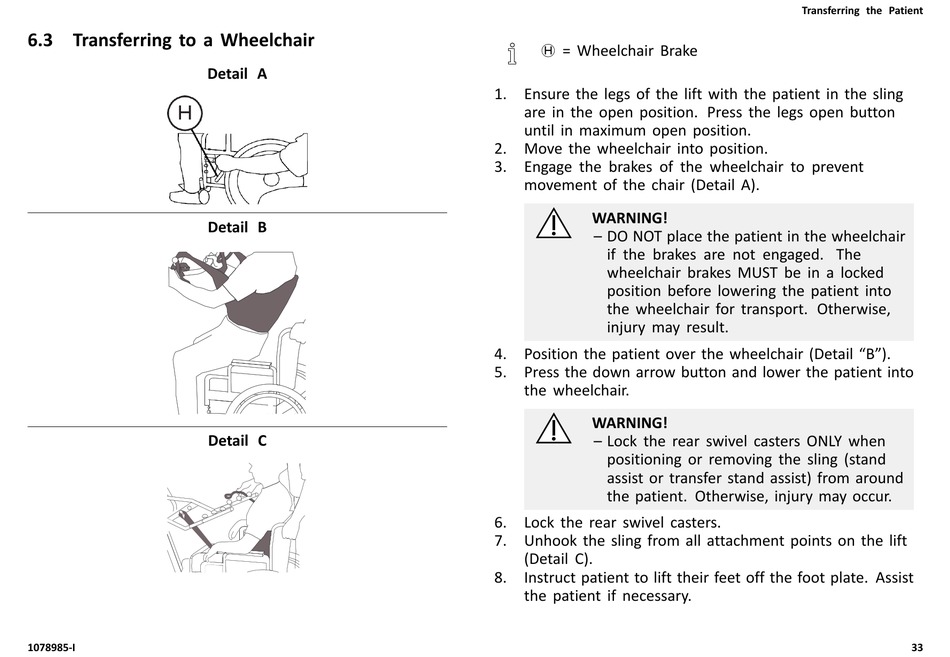 Transferring the Patient

6.3 Transferring to a Wheelchair

Detail A

H

Detail B

Detail C

H = Wheelchair Brake

1. Ensure the legs of the lift with the patient in the sling are in the open position. Press the legs open button until in maximum open position.
2. Move the wheelchair into position.
3. Engage the brakes of the wheelchair to prevent movement of the chair (Detail A).

WARNING!
– DO NOT place the patient in the wheelchair if the brakes are not engaged. The wheelchair brakes MUST be in a locked position before lowering the patient into the wheelchair for transport. Otherwise, injury may result.

4. Position the patient over the wheelchair (Detail “B”).
5. Press the down arrow button and lower the patient into the wheelchair.

WARNING!
– Lock the rear swivel casters ONLY when positioning or removing the sling (stand assist or transfer stand assist) from around the patient. Otherwise, injury may occur.

6. Lock the rear swivel casters.
7. Unhook the sling from all attachment points on the lift (Detail C).
8. Instruct patient to lift their feet off the foot plate. Assist the patient if necessary.

1078985-I

33