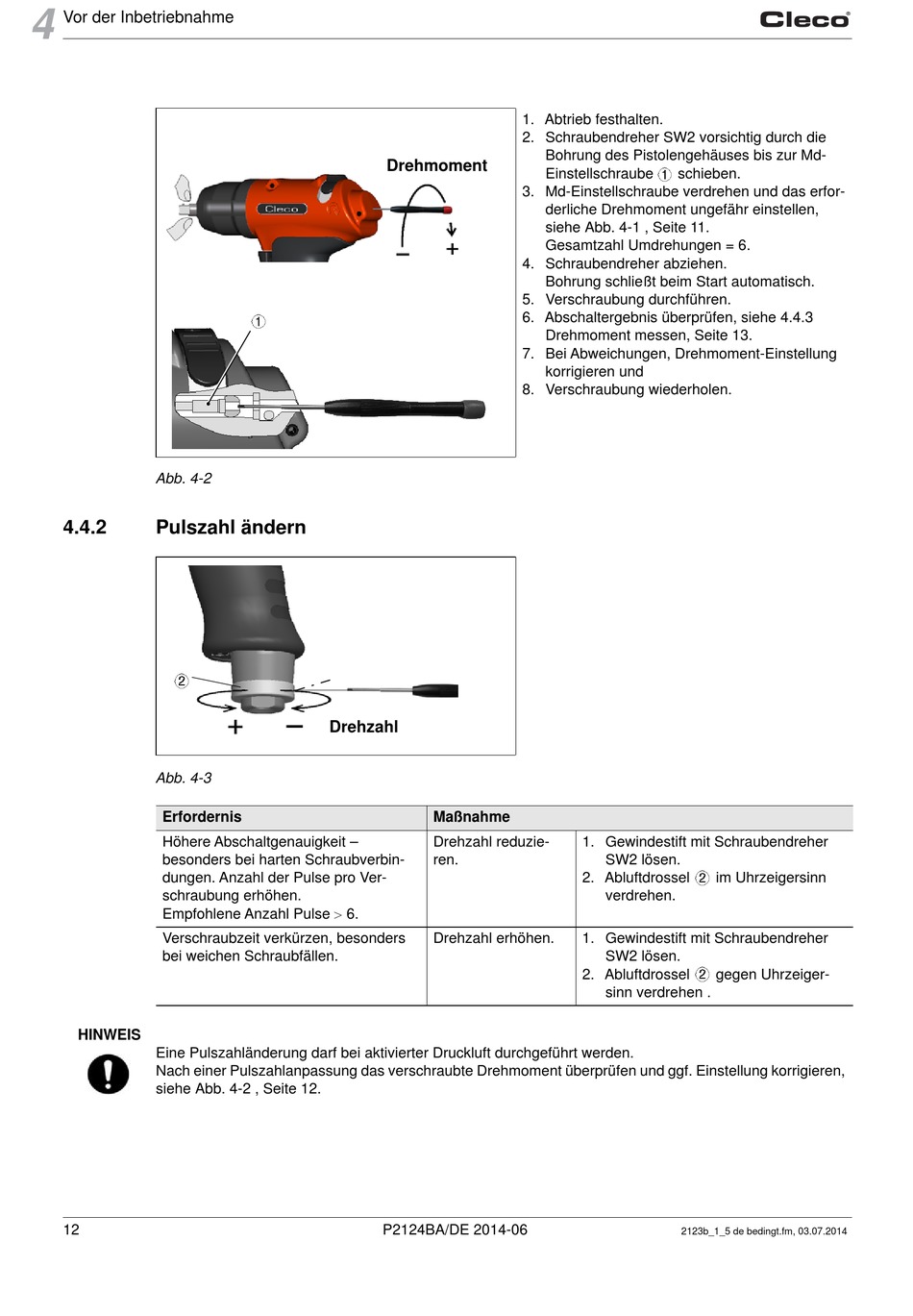 4 Vor der Inbetriebnahme

Cleco

Drehmoment

Cleco

− +

①

1. Abtrieb festhalten.
2. Schraubendreher SW2 vorsichtig durch die Bohrung des Pistolengehäuses bis zur Md-Einstellschraube ① schieben.
3. Md-Einstellschraube verdrehen und das erforderliche Drehmoment ungefähr einstellen, siehe Abb. 4-1 , Seite 11.
Gesamtzahl Umdrehungen = 6.
4. Schraubendreher abziehen.
Bohrung schließt beim Start automatisch.
5. Verschraubung durchführen.
6. Abschaltergebnis überprüfen, siehe 4.4.3 Drehmoment messen, Seite 13.
7. Bei Abweichungen, Drehmoment-Einstellung korrigieren und
8. Verschraubung wiederholen.

Abb. 4-2

4.4.2 Pulszahl ändern

②

+ − Drehzahl

Abb. 4-3

| Erfordernis | Maßnahme | |
|---|---|---|
| Höhere Abschaltgenauigkeit – besonders bei harten Schraubverbindungen. Anzahl der Pulse pro Verschraubung erhöhen. Empfohlene Anzahl Pulse > 6. | Drehzahl reduzieren. | 1. Gewindestift mit Schraubendreher SW2 lösen. 2. Abluftdrossel ② im Uhrzeigersinn verdrehen. |
| Verschraubzeit verkürzen, besonders bei weichen Schraubfällen. | Drehzahl erhöhen. | 1. Gewindestift mit Schraubendreher SW2 lösen. 2. Abluftdrossel ② gegen Uhrzeigersinn verdrehen . |

HINWEIS

Eine Pulszahländerung darf bei aktivierter Druckluft durchgeführt werden.
Nach einer Pulszahlanpassung das verschraubte Drehmoment überprüfen und ggf. Einstellung korrigieren, siehe Abb. 4-2 , Seite 12.

12 P2124BA/DE 2014-06 2123b_1_5 de bedingt.fm, 03.07.2014