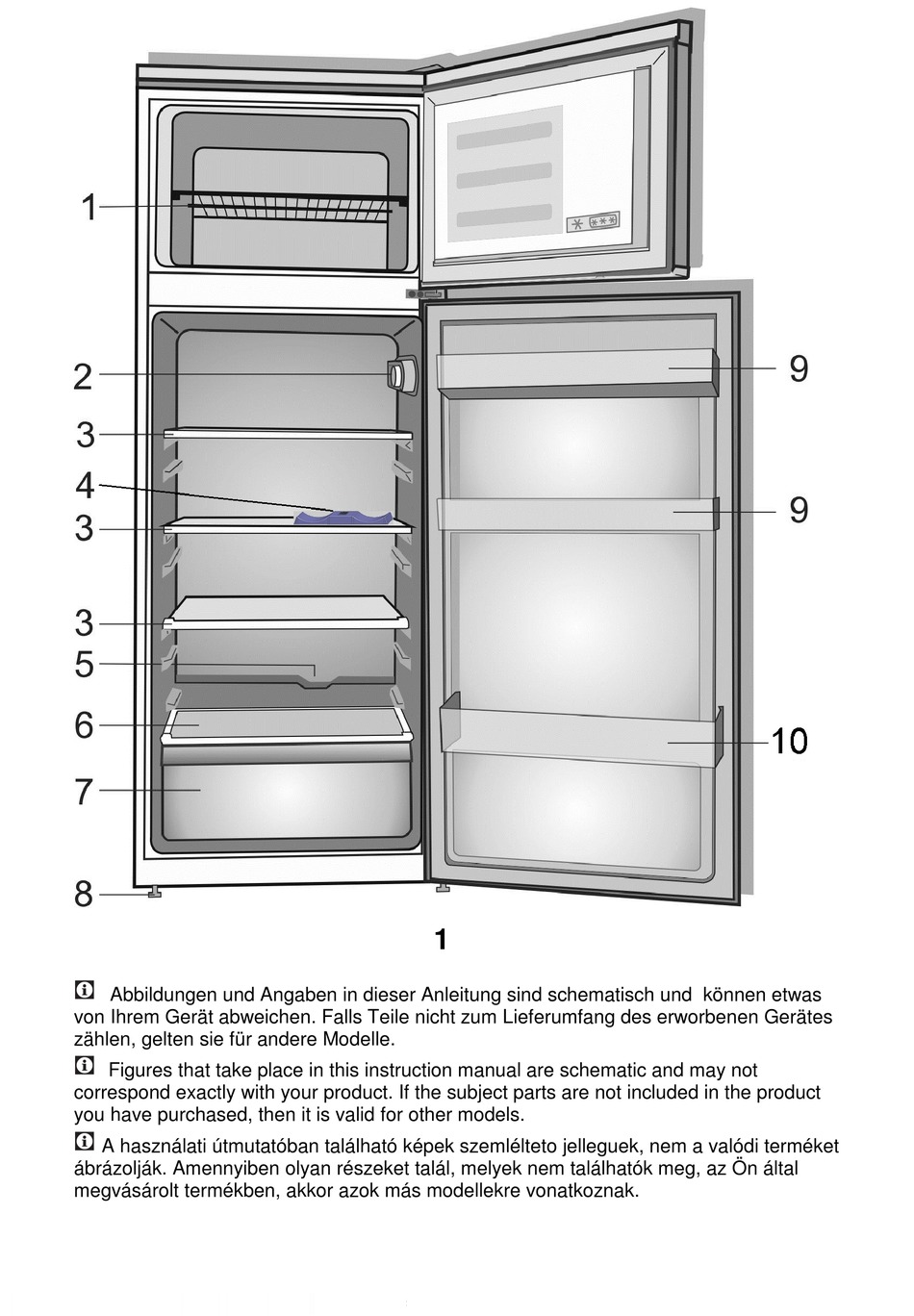 1
2
3
4
3
3
5
6
7
8
9
9
10

1

Abbildungen und Angaben in dieser Anleitung sind schematisch und können etwas von Ihrem Gerät abweichen. Falls Teile nicht zum Lieferumfang des erworbenen Gerätes zählen, gelten sie für andere Modelle.

Figures that take place in this instruction manual are schematic and may not correspond exactly with your product. If the subject parts are not included in the product you have purchased, then it is valid for other models.

A használati útmutatóban található képek szemlélteto jelleguek, nem a valódi terméket ábrázolják. Amennyiben olyan részeket talál, melyek nem találhatók meg, az Ön által megvásárolt termékben, akkor azok más modellekre vonatkoznak.