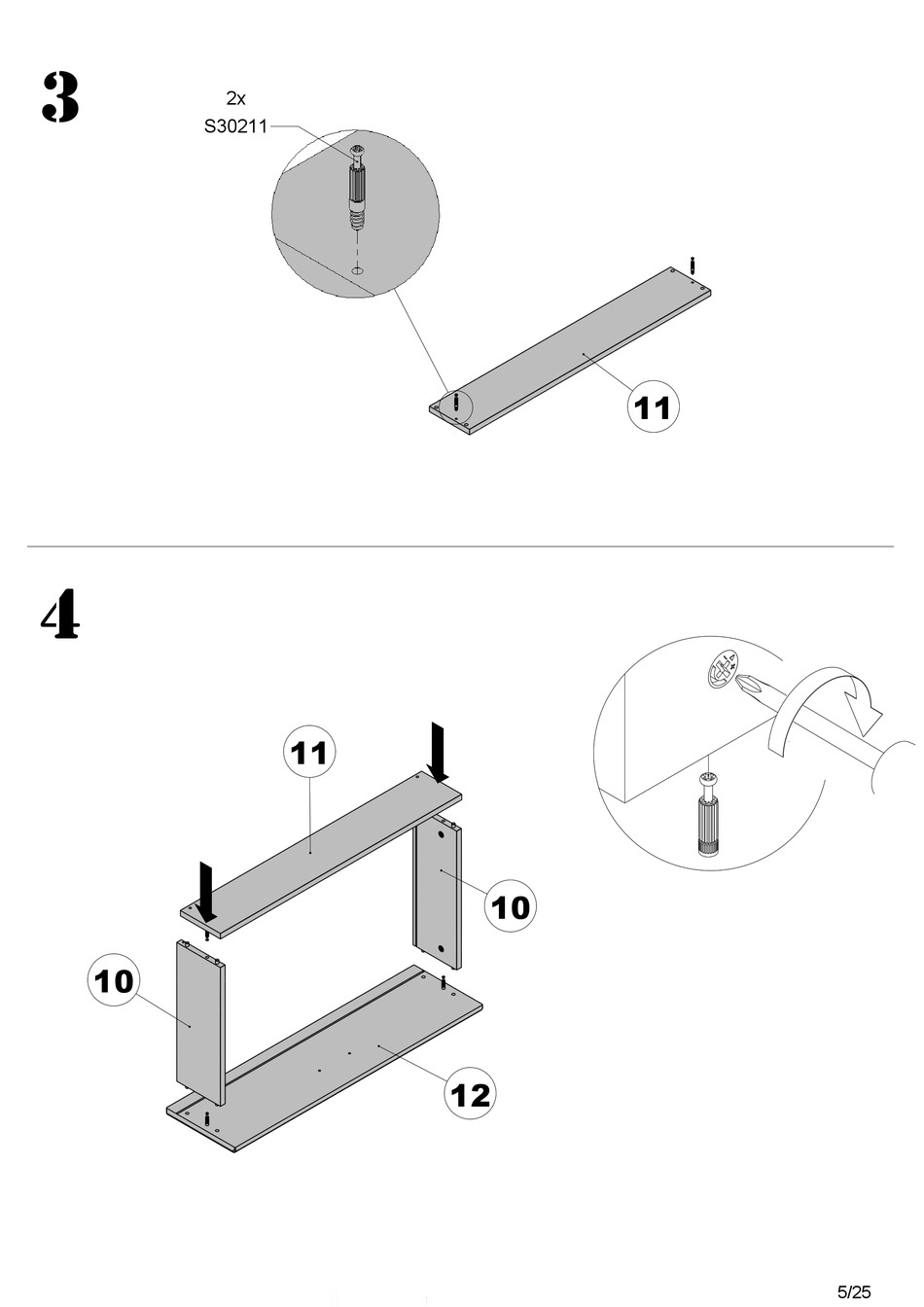 3

2x
S30211

11

4

11

10

10

12

5/25