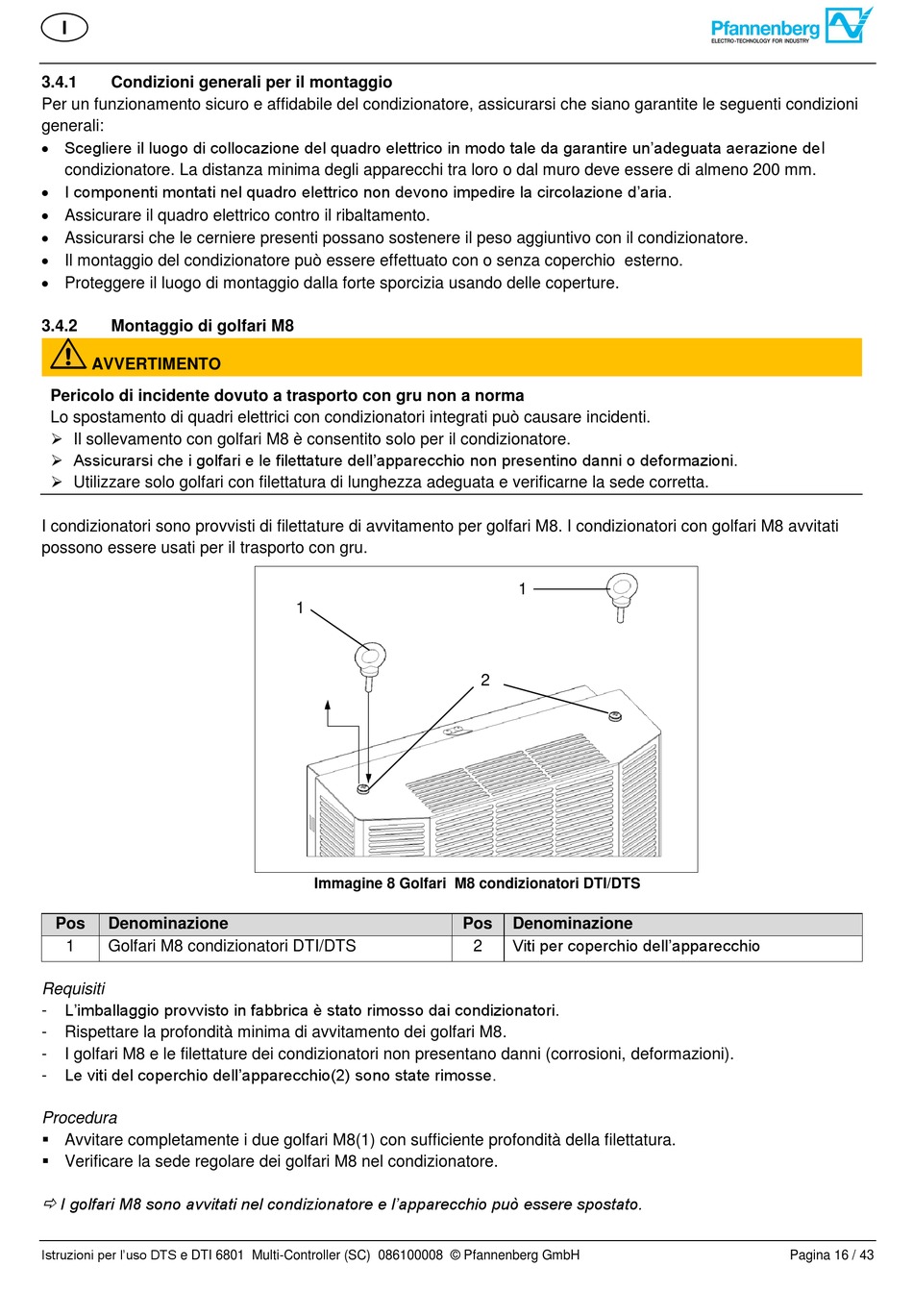 I

Pfannenberg
ELECTRO-TECHNOLOGY FOR INDUSTRY

3.4.1 Condizioni generali per il montaggio
Per un funzionamento sicuro e affidabile del condizionatore, assicurarsi che siano garantite le seguenti condizioni generali:
• Scegliere il luogo di collocazione del quadro elettrico in modo tale da garantire un'adeguata aerazione del condizionatore. La distanza minima degli apparecchi tra loro o dal muro deve essere di almeno 200 mm.
• I componenti montati nel quadro elettrico non devono impedire la circolazione d'aria.
• Assicurare il quadro elettrico contro il ribaltamento.
• Assicurarsi che le cerniere presenti possano sostenere il peso aggiuntivo con il condizionatore.
• Il montaggio del condizionatore può essere effettuato con o senza coperchio esterno.
• Proteggere il luogo di montaggio dalla forte sporcizia usando delle coperture.

3.4.2 Montaggio di golfari M8

AVVERTIMENTO

Pericolo di incidente dovuto a trasporto con gru non a norma
Lo spostamento di quadri elettrici con condizionatori integrati può causare incidenti.
➢ Il sollevamento con golfari M8 è consentito solo per il condizionatore.
➢ Assicurarsi che i golfari e le filettature dell'apparecchio non presentino danni o deformazioni.
➢ Utilizzare solo golfari con filettatura di lunghezza adeguata e verificarne la sede corretta.

I condizionatori sono provvisti di filettature di avvitamento per golfari M8. I condizionatori con golfari M8 avvitati possono essere usati per il trasporto con gru.

1
1
2

Immagine 8 Golfari M8 condizionatori DTI/DTS

| Pos | Denominazione | Pos | Denominazione |
|---|---|---|---|
| 1 | Golfari M8 condizionatori DTI/DTS | 2 | Viti per coperchio dell'apparecchio |

Requisiti
- L'imballaggio provvisto in fabbrica è stato rimosso dai condizionatori.
- Rispettare la profondità minima di avvitamento dei golfari M8.
- I golfari M8 e le filettature dei condizionatori non presentano danni (corrosioni, deformazioni).
- Le viti del coperchio dell'apparecchio(2) sono state rimosse.

Procedura
▪ Avvitare completamente i due golfari M8(1) con sufficiente profondità della filettatura.
▪ Verificare la sede regolare dei golfari M8 nel condizionatore.

⇨ I golfari M8 sono avvitati nel condizionatore e l'apparecchio può essere spostato.

Istruzioni per l'uso DTS e DTI 6801 Multi-Controller (SC) 086100008 © Pfannenberg GmbH Pagina 16 / 43