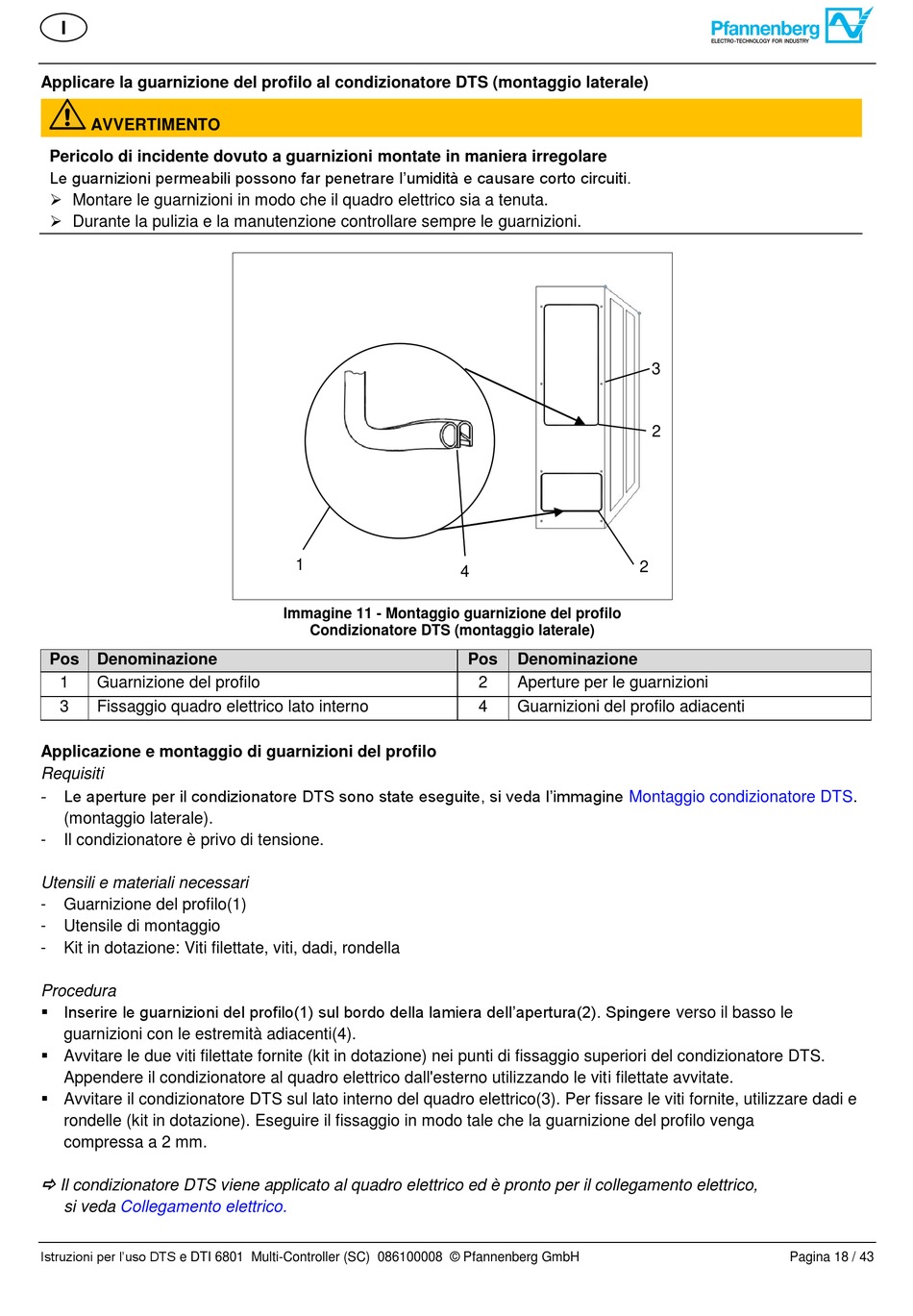 I

Pfannenberg
ELECTRO-TECHNOLOGY FOR INDUSTRY

Applicare la guarnizione del profilo al condizionatore DTS (montaggio laterale)

AVVERTIMENTO

Pericolo di incidente dovuto a guarnizioni montate in maniera irregolare
Le guarnizioni permeabili possono far penetrare l'umidità e causare corto circuiti.
➢ Montare le guarnizioni in modo che il quadro elettrico sia a tenuta.
➢ Durante la pulizia e la manutenzione controllare sempre le guarnizioni.

3
2
1
4
2

Immagine 11 - Montaggio guarnizione del profilo Condizionatore DTS (montaggio laterale)

| Pos | Denominazione | Pos | Denominazione |
|---|---|---|---|
| 1 | Guarnizione del profilo | 2 | Aperture per le guarnizioni |
| 3 | Fissaggio quadro elettrico lato interno | 4 | Guarnizioni del profilo adiacenti |

Applicazione e montaggio di guarnizioni del profilo
Requisiti
- Le aperture per il condizionatore DTS sono state eseguite, si veda l'immagine Montaggio condizionatore DTS. (montaggio laterale).
- Il condizionatore è privo di tensione.

Utensili e materiali necessari
- Guarnizione del profilo(1)
- Utensile di montaggio
- Kit in dotazione: Viti filettate, viti, dadi, rondella

Procedura
▪ Inserire le guarnizioni del profilo(1) sul bordo della lamiera dell'apertura(2). Spingere verso il basso le guarnizioni con le estremità adiacenti(4).
▪ Avvitare le due viti filettate fornite (kit in dotazione) nei punti di fissaggio superiori del condizionatore DTS. Appendere il condizionatore al quadro elettrico dall'esterno utilizzando le viti filettate avvitate.
▪ Avvitare il condizionatore DTS sul lato interno del quadro elettrico(3). Per fissare le viti fornite, utilizzare dadi e rondelle (kit in dotazione). Eseguire il fissaggio in modo tale che la guarnizione del profilo venga compressa a 2 mm.

⇨ Il condizionatore DTS viene applicato al quadro elettrico ed è pronto per il collegamento elettrico, si veda Collegamento elettrico.

Istruzioni per l'uso DTS e DTI 6801 Multi-Controller (SC) 086100008 © Pfannenberg GmbH Pagina 18 / 43