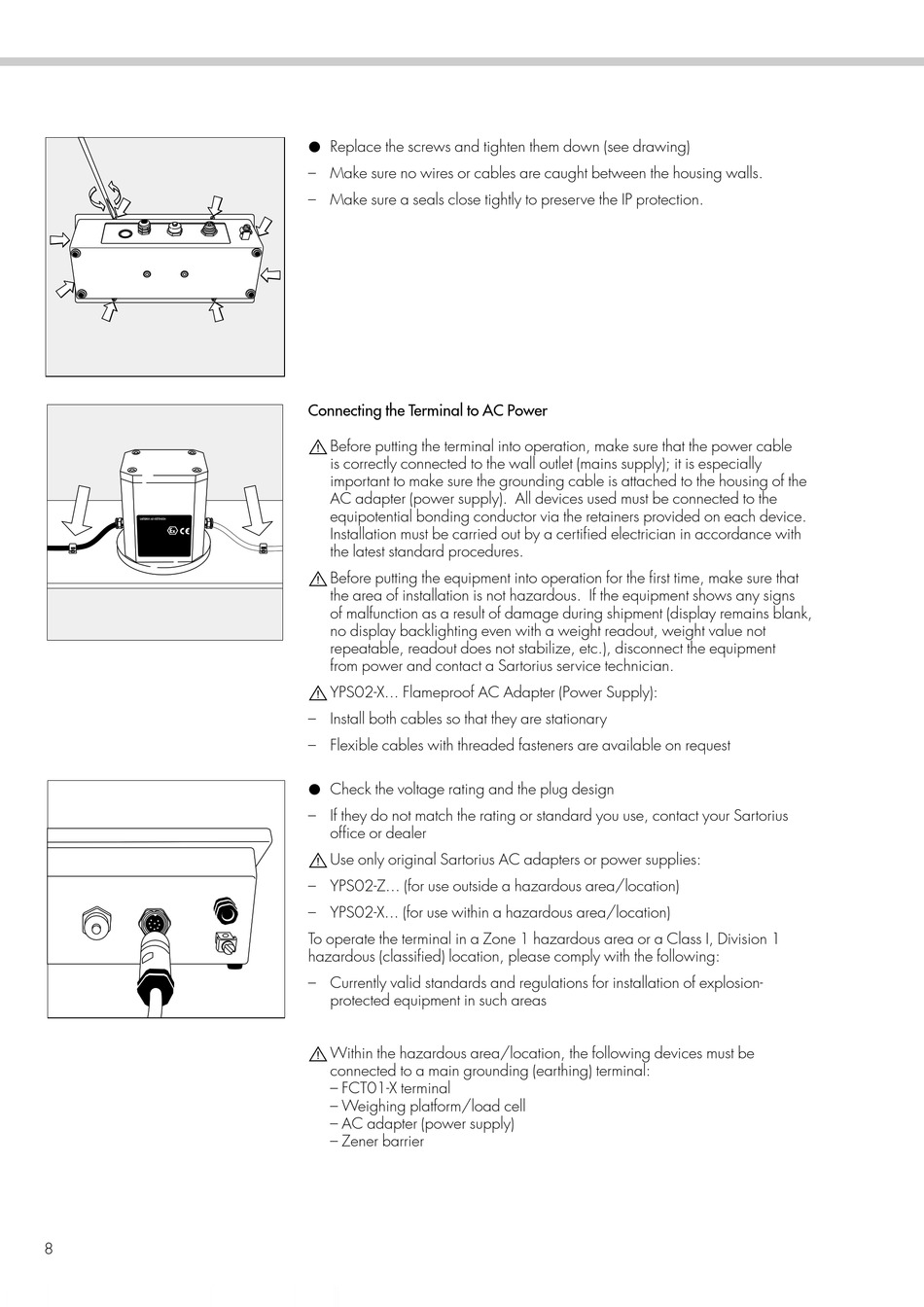 ● Replace the screws and tighten them down (see drawing)

– Make sure no wires or cables are caught between the housing walls.

– Make sure a seals close tightly to preserve the IP protection.

Connecting the Terminal to AC Power

⚠ Before putting the terminal into operation, make sure that the power cable is correctly connected to the wall outlet (mains supply); it is especially important to make sure the grounding cable is attached to the housing of the AC adapter (power supply). All devices used must be connected to the equipotential bonding conductor via the retainers provided on each device. Installation must be carried out by a certified electrician in accordance with the latest standard procedures.

⚠ Before putting the equipment into operation for the first time, make sure that the area of installation is not hazardous. If the equipment shows any signs of malfunction as a result of damage during shipment (display remains blank, no display backlighting even with a weight readout, weight value not repeatable, readout does not stabilize, etc.), disconnect the equipment from power and contact a Sartorius service technician.

⚠ YPS02-X… Flameproof AC Adapter (Power Supply):

– Install both cables so that they are stationary

– Flexible cables with threaded fasteners are available on request

● Check the voltage rating and the plug design

– If they do not match the rating or standard you use, contact your Sartorius office or dealer

⚠ Use only original Sartorius AC adapters or power supplies:

– YPS02-Z… (for use outside a hazardous area/location)

– YPS02-X… (for use within a hazardous area/location)

To operate the terminal in a Zone 1 hazardous area or a Class I, Division 1 hazardous (classified) location, please comply with the following:

– Currently valid standards and regulations for installation of explosion-protected equipment in such areas

⚠ Within the hazardous area/location, the following devices must be connected to a main grounding (earthing) terminal:
– FCT01-X terminal
– Weighing platform/load cell
– AC adapter (power supply)
– Zener barrier

8