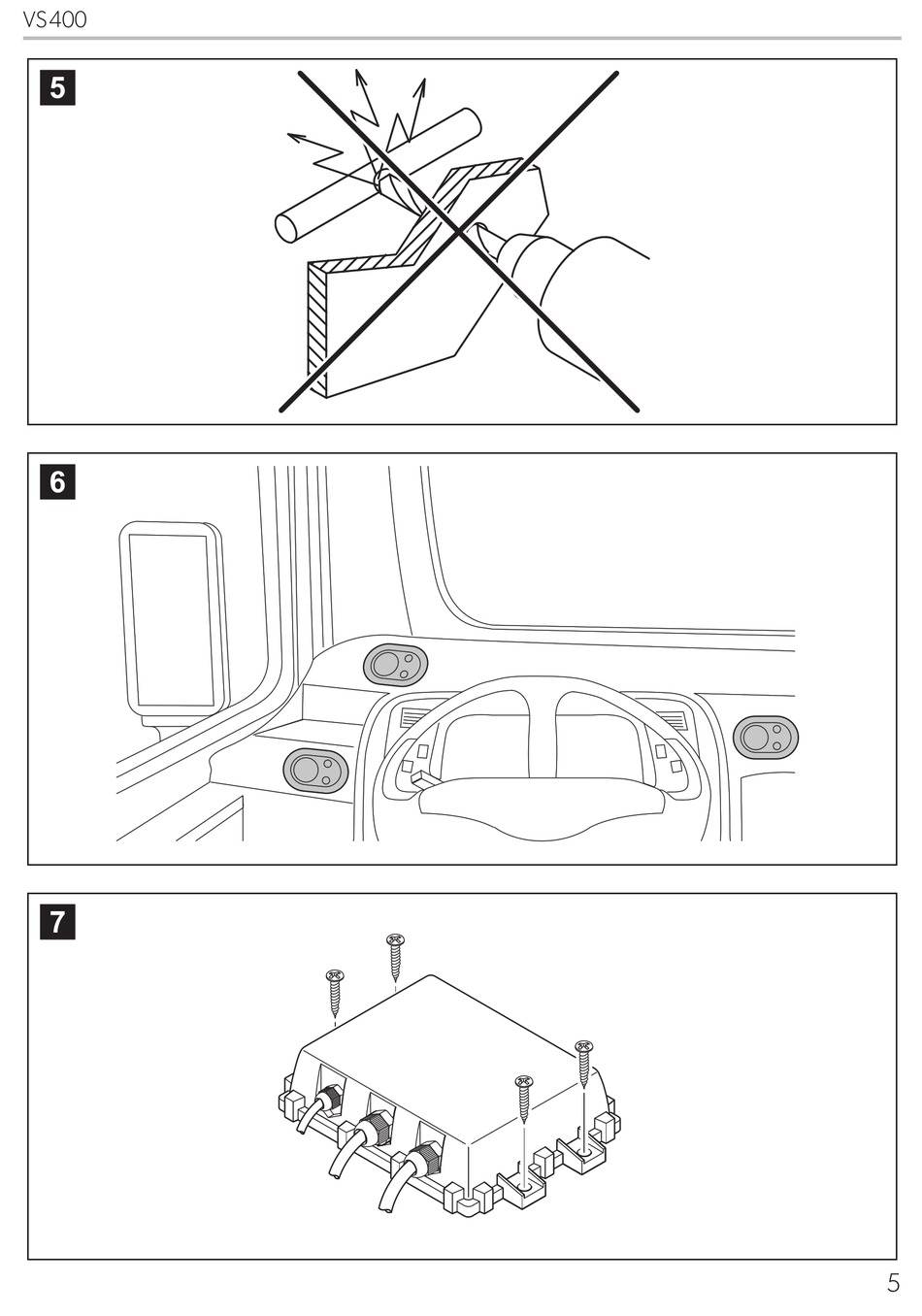 VS400

5

6

7

5