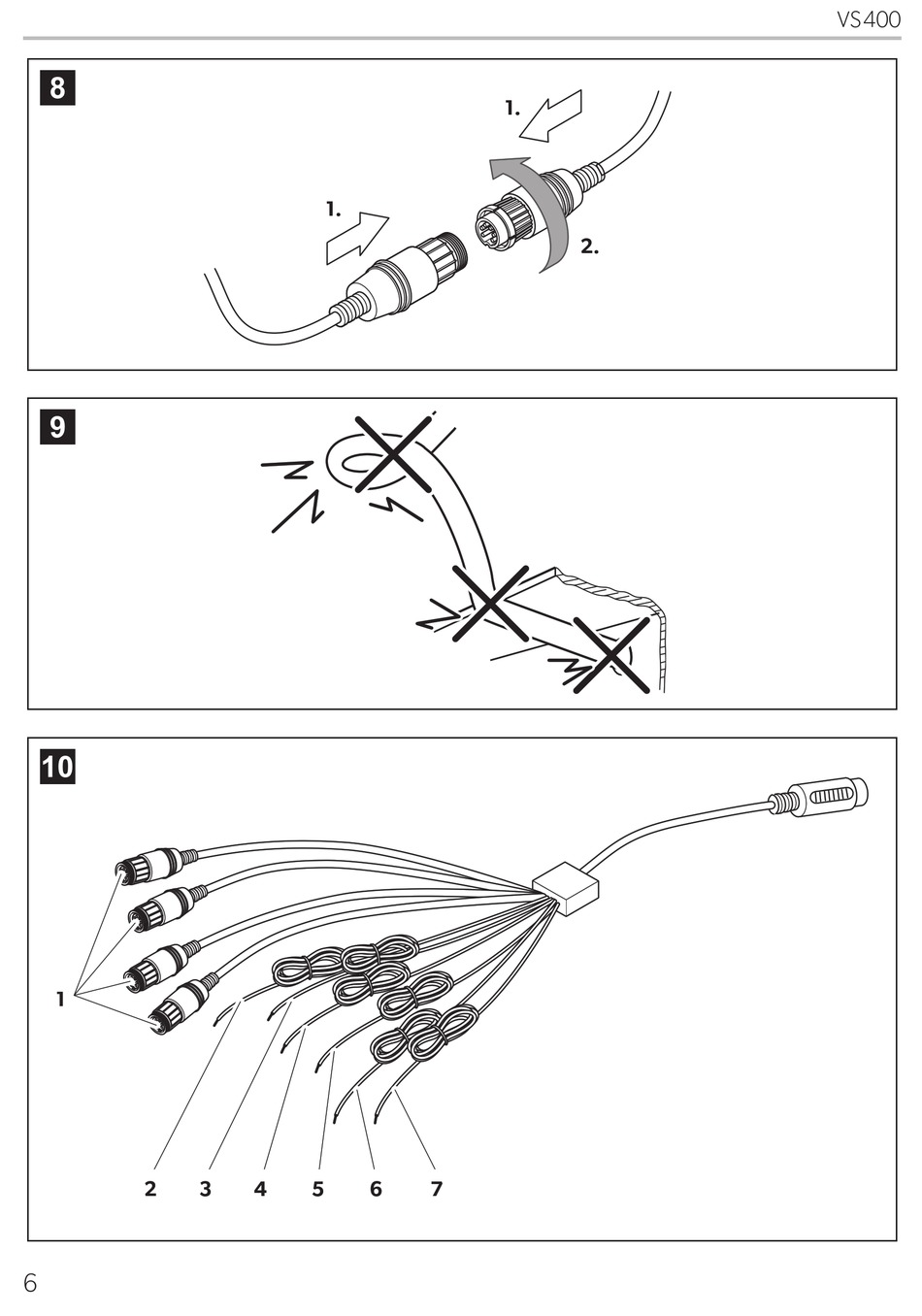 VS400

8

1.

1.

2.

9

10

1

2 3 4 5 6 7

6