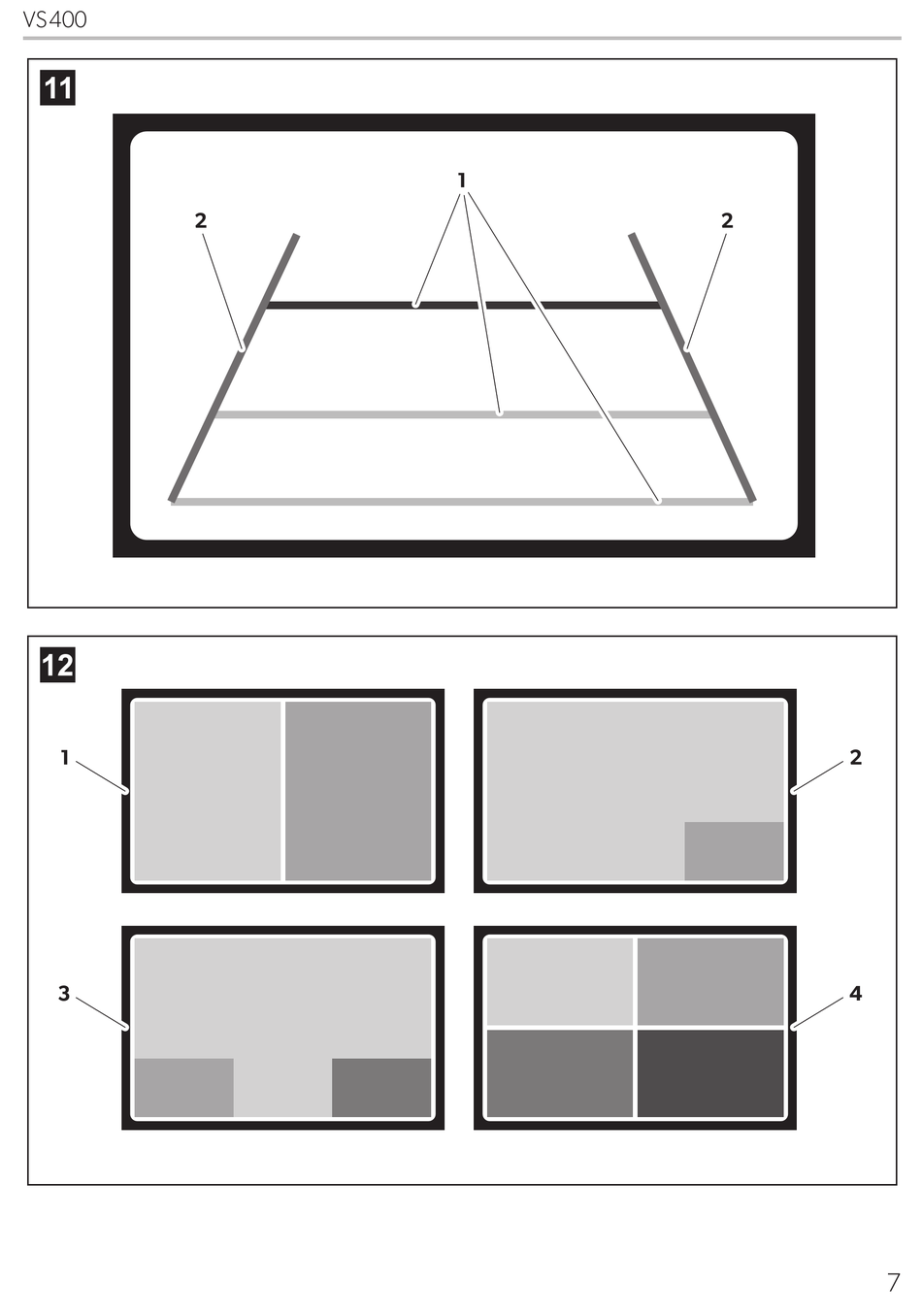 VS400

11

1

2

2

12

1

2

3

4

7