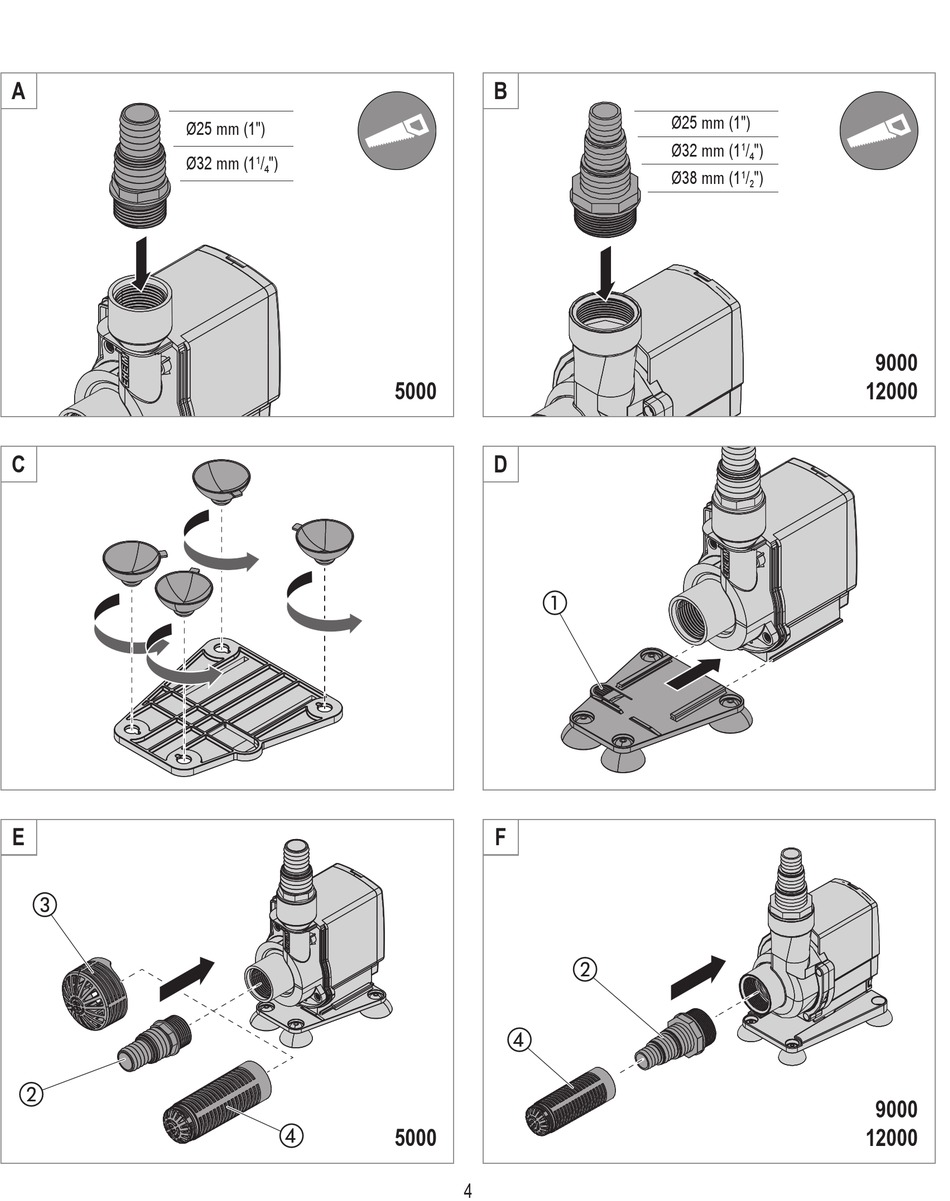 A

Ø25 mm (1")
Ø32 mm ($1^1/_4$")

5000

B

Ø25 mm (1")
Ø32 mm ($1^1/_4$")
Ø38 mm ($1^1/_2$")

9000
12000

C

D

①

E

③

②

④

5000

F

②

④

9000
12000

4