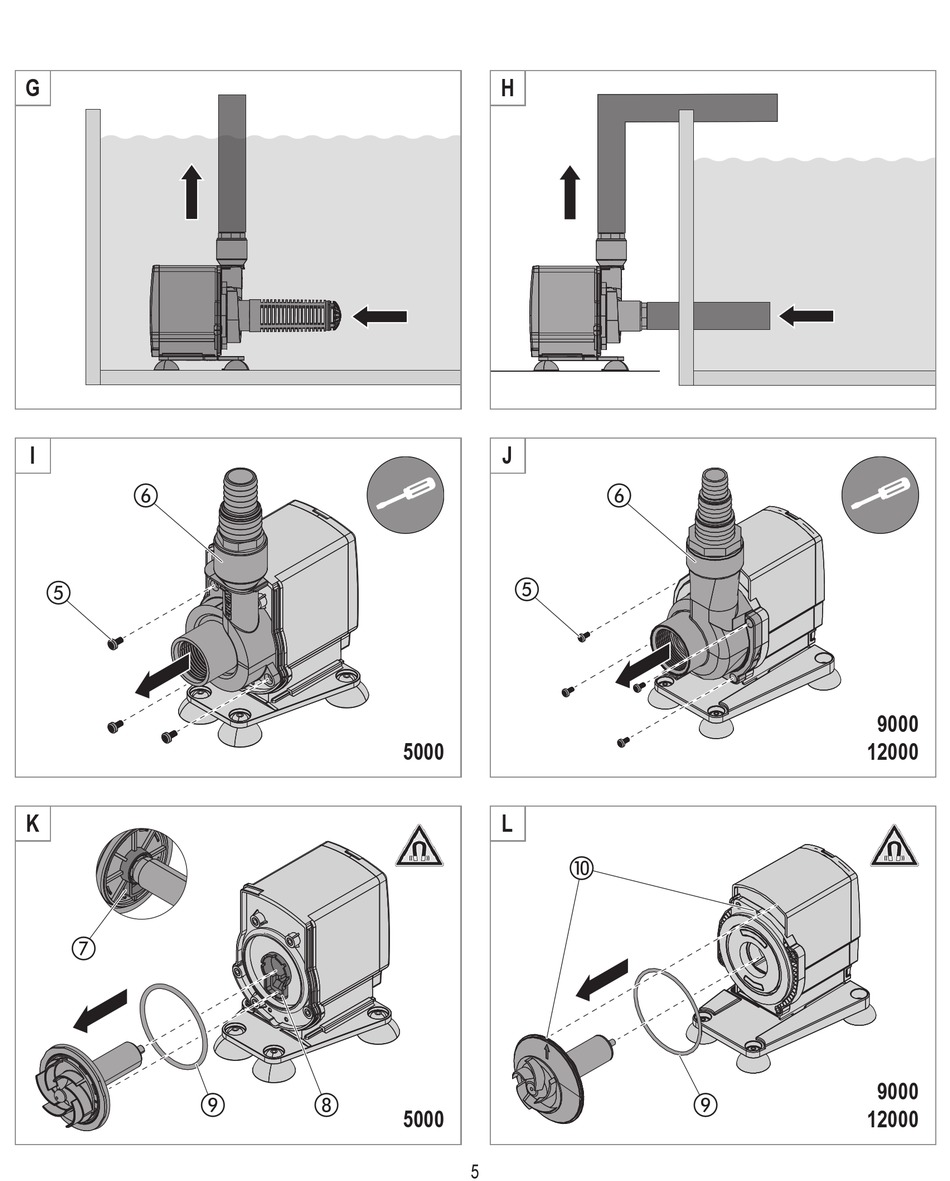 G

H

I

⑥

⑤

5000

J

⑥

⑤

9000
12000

K

⑦

⑨

⑧

5000

L

⑩

⑨

9000
12000

5