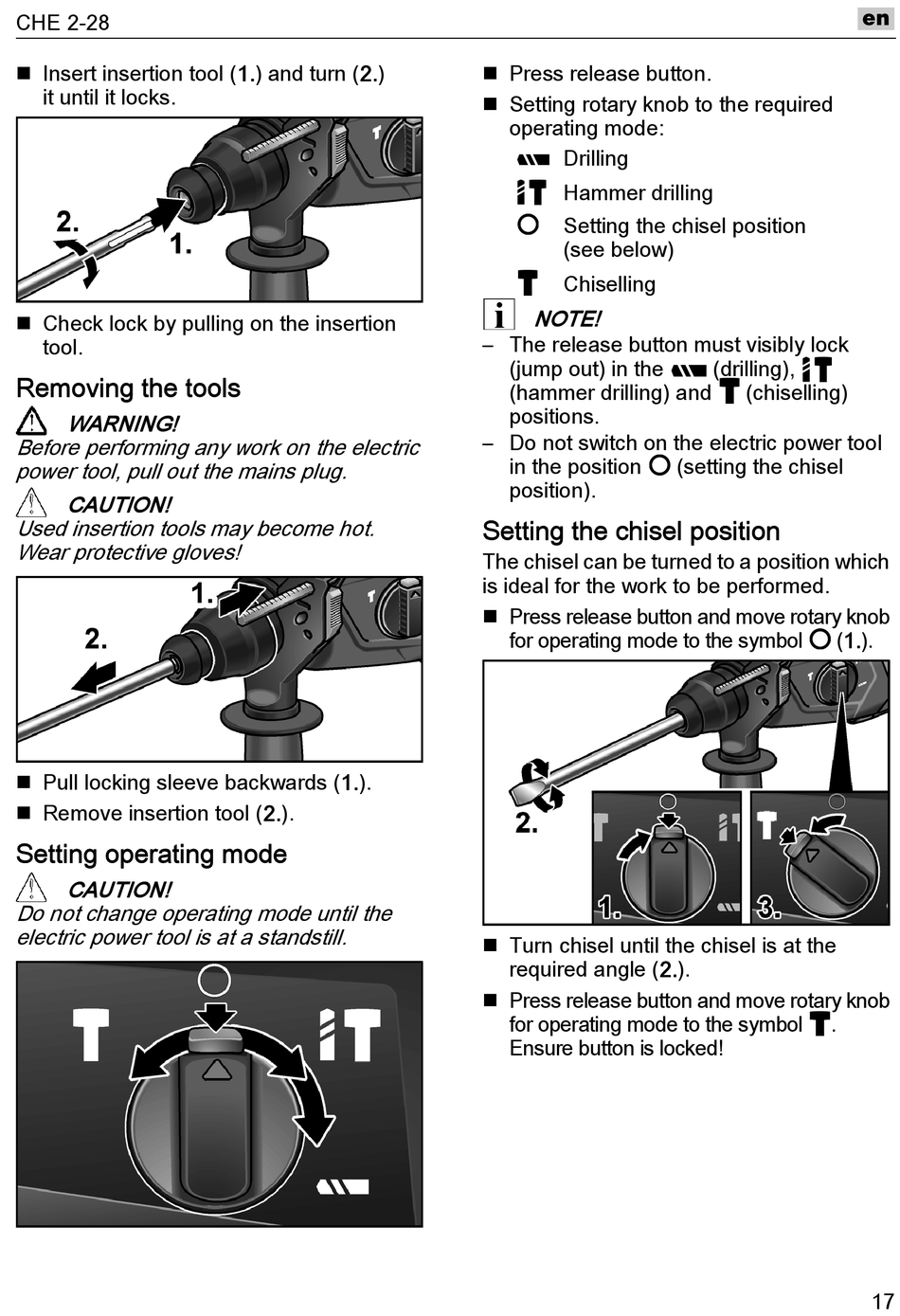 CHE 2-28

en

■ Insert insertion tool (1.) and turn (2.) it until it locks.

2.

1.

■ Check lock by pulling on the insertion tool.

Removing the tools

WARNING!
Before performing any work on the electric power tool, pull out the mains plug.

CAUTION!
Used insertion tools may become hot. Wear protective gloves!

1.

2.

■ Pull locking sleeve backwards (1.).
■ Remove insertion tool (2.).

Setting operating mode

CAUTION!
Do not change operating mode until the electric power tool is at a standstill.

■ Press release button.
■ Setting rotary knob to the required operating mode:
Drilling
Hammer drilling
Setting the chisel position (see below)
Chiselling

NOTE!
– The release button must visibly lock (jump out) in the (drilling), (hammer drilling) and (chiselling) positions.
– Do not switch on the electric power tool in the position (setting the chisel position).

Setting the chisel position

The chisel can be turned to a position which is ideal for the work to be performed.
■ Press release button and move rotary knob for operating mode to the symbol (1.).

2.

1.

3.

■ Turn chisel until the chisel is at the required angle (2.).
■ Press release button and move rotary knob for operating mode to the symbol . Ensure button is locked!

17