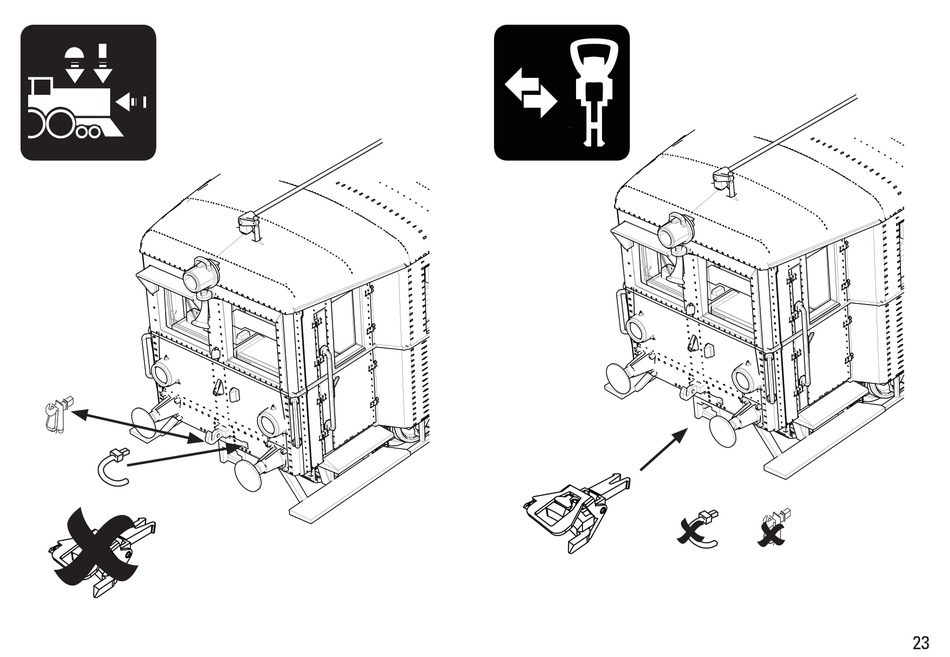 23