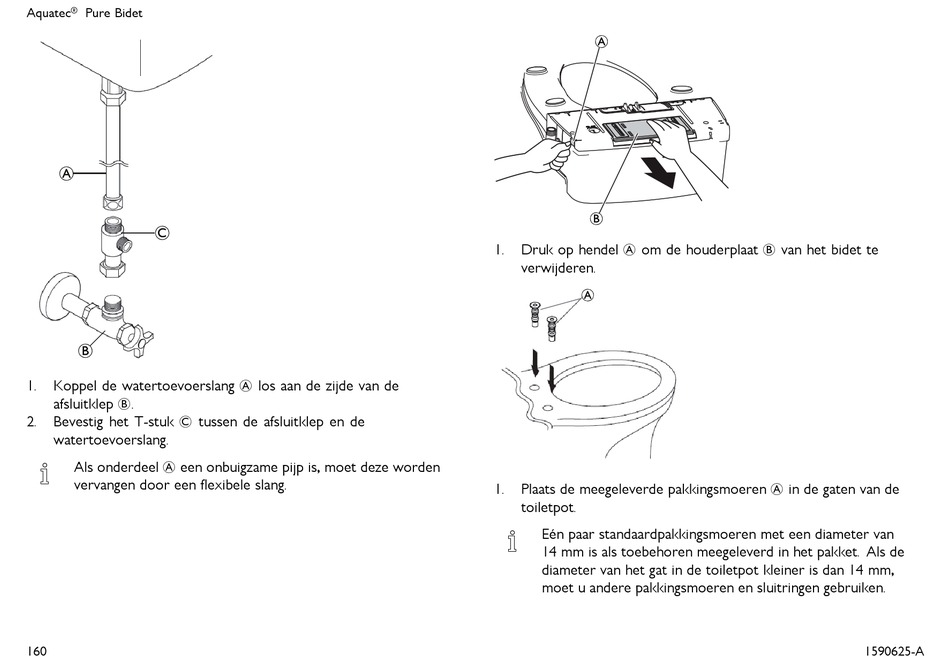 Aquatec® Pure Bidet

A

C

B

1. Koppel de watertoevoerslang Ⓐ los aan de zijde van de afsluitklep Ⓑ.
2. Bevestig het T-stuk Ⓒ tussen de afsluitklep en de watertoevoerslang.

Als onderdeel Ⓐ een onbuigzame pijp is, moet deze worden vervangen door een flexibele slang.

A

B

1. Druk op hendel Ⓐ om de houderplaat Ⓑ van het bidet te verwijderen.

A

1. Plaats de meegeleverde pakkingsmoeren Ⓐ in de gaten van de toiletpot.

Eén paar standaardpakkingsmoeren met een diameter van 14 mm is als toebehoren meegeleverd in het pakket. Als de diameter van het gat in de toiletpot kleiner is dan 14 mm, moet u andere pakkingsmoeren en sluitringen gebruiken.

160

1590625-A