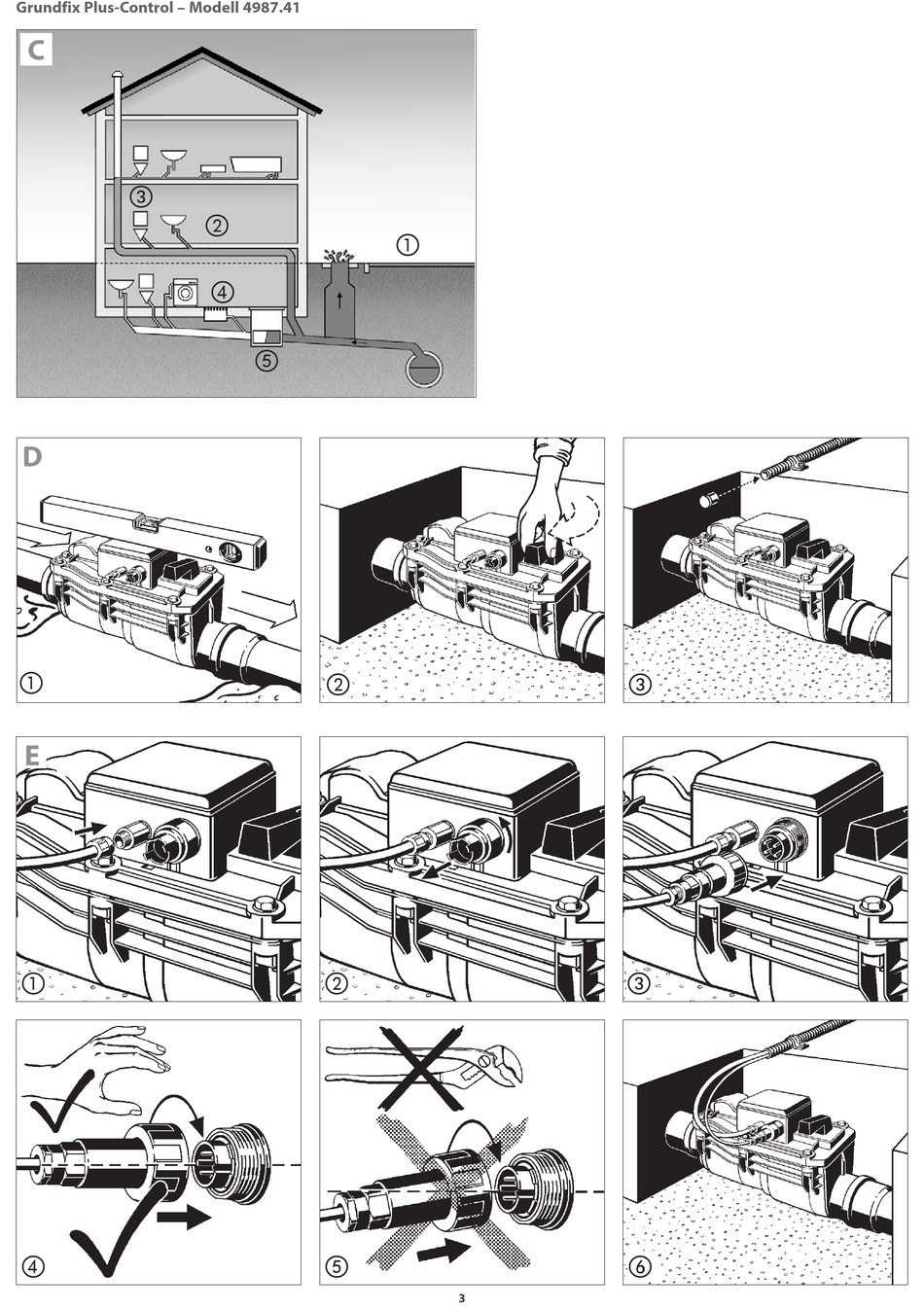 Grundfix Plus-Control – Modell 4987.41

C

③
②
①
④
⑤

D

①
②
③

E

①
②
③
④
⑤
⑥

3