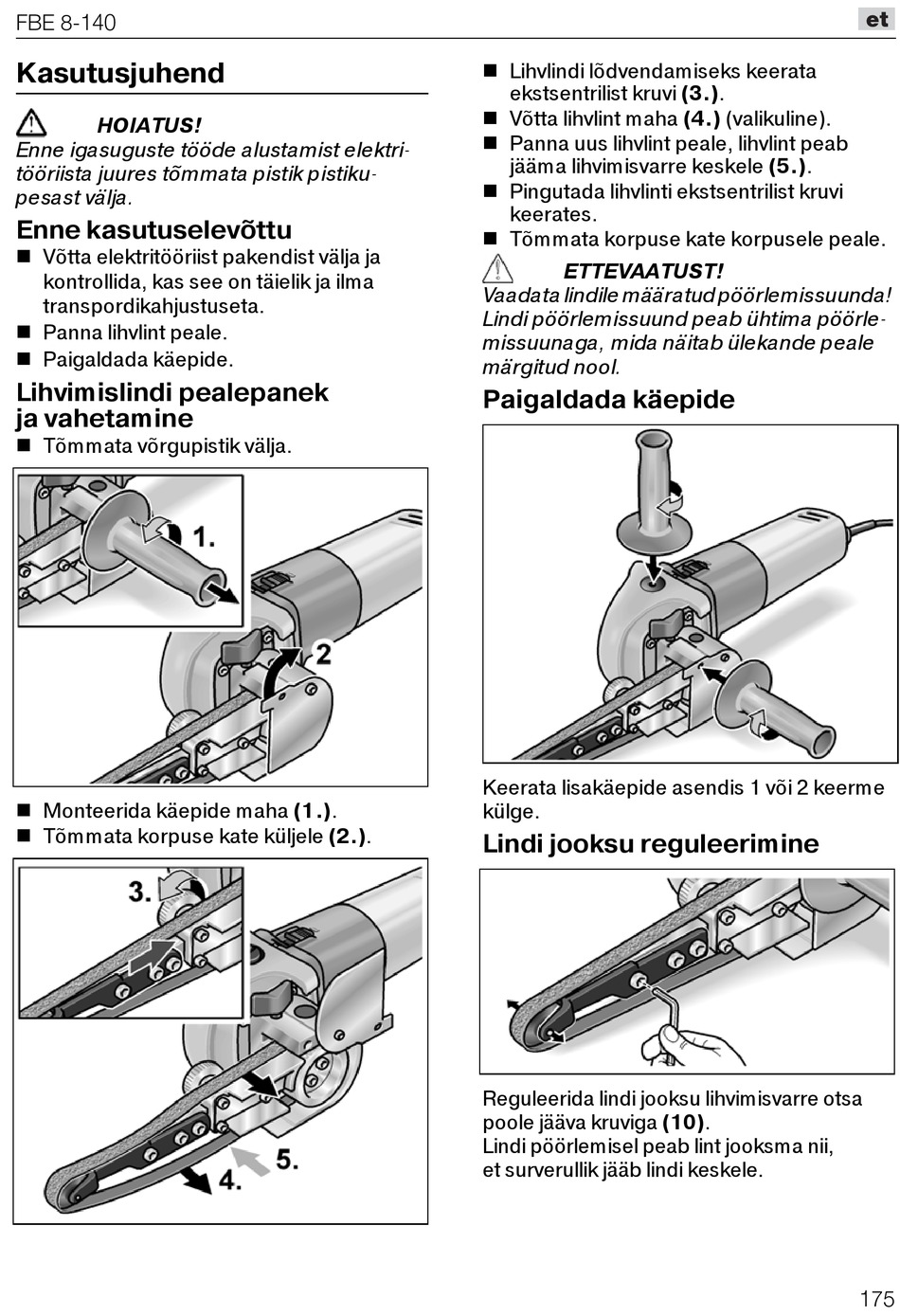 FBE 8-140

et

Kasutusjuhend

HOIATUS!
Enne igasuguste tööde alustamist elektritööriista juures tõmmata pistik pistikupesast välja.

Enne kasutuselevõttu
■ Võtta elektritööriist pakendist välja ja kontrollida, kas see on täielik ja ilma transpordikahjustuseta.
■ Panna lihvlint peale.
■ Paigaldada käepide.

Lihvimislindi pealepanek ja vahetamine
■ Tõmmata võrgupistik välja.

1.

2

■ Monteerida käepide maha (1.).
■ Tõmmata korpuse kate küljele (2.).

3.

4.

5.

■ Lihvlindi lõdvendamiseks keerata ekstsentrilist kruvi (3.).
■ Võtta lihvlint maha (4.) (valikuline).
■ Panna uus lihvlint peale, lihvlint peab jääma lihvimisvarre keskele (5.).
■ Pingutada lihvlinti ekstsentrilist kruvi keerates.
■ Tõmmata korpuse kate korpusele peale.

ETTEVAATUST!
Vaadata lindile määratud pöörlemissuunda! Lindi pöörlemissuund peab ühtima pöörlemissuunaga, mida näitab ülekande peale märgitud nool.

Paigaldada käepide

Keerata lisakäepide asendis 1 või 2 keerme külge.

Lindi jooksu reguleerimine

Reguleerida lindi jooksu lihvimisvarre otsa poole jääva kruviga (10).
Lindi pöörlemisel peab lint jooksma nii, et surverullik jääb lindi keskele.

175