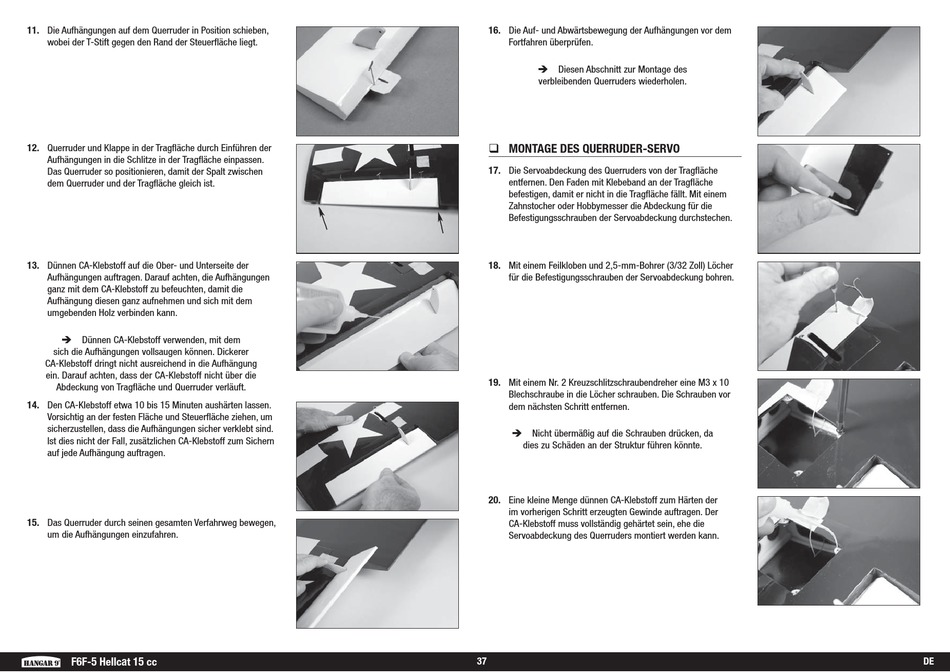 11. Die Aufhängungen auf dem Querruder in Position schieben, wobei der T-Stift gegen den Rand der Steuerfläche liegt.

12. Querruder und Klappe in der Tragfläche durch Einführen der Aufhängungen in die Schlitze in der Tragfläche einpassen. Das Querruder so positionieren, damit der Spalt zwischen dem Querruder und der Tragfläche gleich ist.

13. Dünnen CA-Klebstoff auf die Ober- und Unterseite der Aufhängungen auftragen. Darauf achten, die Aufhängungen ganz mit dem CA-Klebstoff zu befeuchten, damit die Aufhängung diesen ganz aufnehmen und sich mit dem umgebenden Holz verbinden kann.

➔ Dünnen CA-Klebstoff verwenden, mit dem sich die Aufhängungen vollsaugen können. Dickerer CA-Klebstoff dringt nicht ausreichend in die Aufhängung ein. Darauf achten, dass der CA-Klebstoff nicht über die Abdeckung von Tragfläche und Querruder verläuft.

14. Den CA-Klebstoff etwa 10 bis 15 Minuten aushärten lassen. Vorsichtig an der festen Fläche und Steuerfläche ziehen, um sicherzustellen, dass die Aufhängungen sicher verklebt sind. Ist dies nicht der Fall, zusätzlichen CA-Klebstoff zum Sichern auf jede Aufhängung auftragen.

15. Das Querruder durch seinen gesamten Verfahrweg bewegen, um die Aufhängungen einzufahren.

16. Die Auf- und Abwärtsbewegung der Aufhängungen vor dem Fortfahren überprüfen.

➔ Diesen Abschnitt zur Montage des verbleibenden Querruders wiederholen.

❑ MONTAGE DES QUERRUDER-SERVO

17. Die Servoabdeckung des Querruders von der Tragfläche entfernen. Den Faden mit Klebeband an der Tragfläche befestigen, damit er nicht in die Tragfläche fällt. Mit einem Zahnstocher oder Hobbymesser die Abdeckung für die Befestigungsschrauben der Servoabdeckung durchstechen.

18. Mit einem Feilkloben und 2,5-mm-Bohrer (3/32 Zoll) Löcher für die Befestigungsschrauben der Servoabdeckung bohren.

19. Mit einem Nr. 2 Kreuzschlitzschraubendreher eine M3 x 10 Blechschraube in die Löcher schrauben. Die Schrauben vor dem nächsten Schritt entfernen.

➔ Nicht übermäßig auf die Schrauben drücken, da dies zu Schäden an der Struktur führen könnte.

20. Eine kleine Menge dünnen CA-Klebstoff zum Härten der im vorherigen Schritt erzeugten Gewinde auftragen. Der CA-Klebstoff muss vollständig gehärtet sein, ehe die Servoabdeckung des Querruders montiert werden kann.

HANGAR 9 F6F-5 Hellcat 15 cc 37 DE