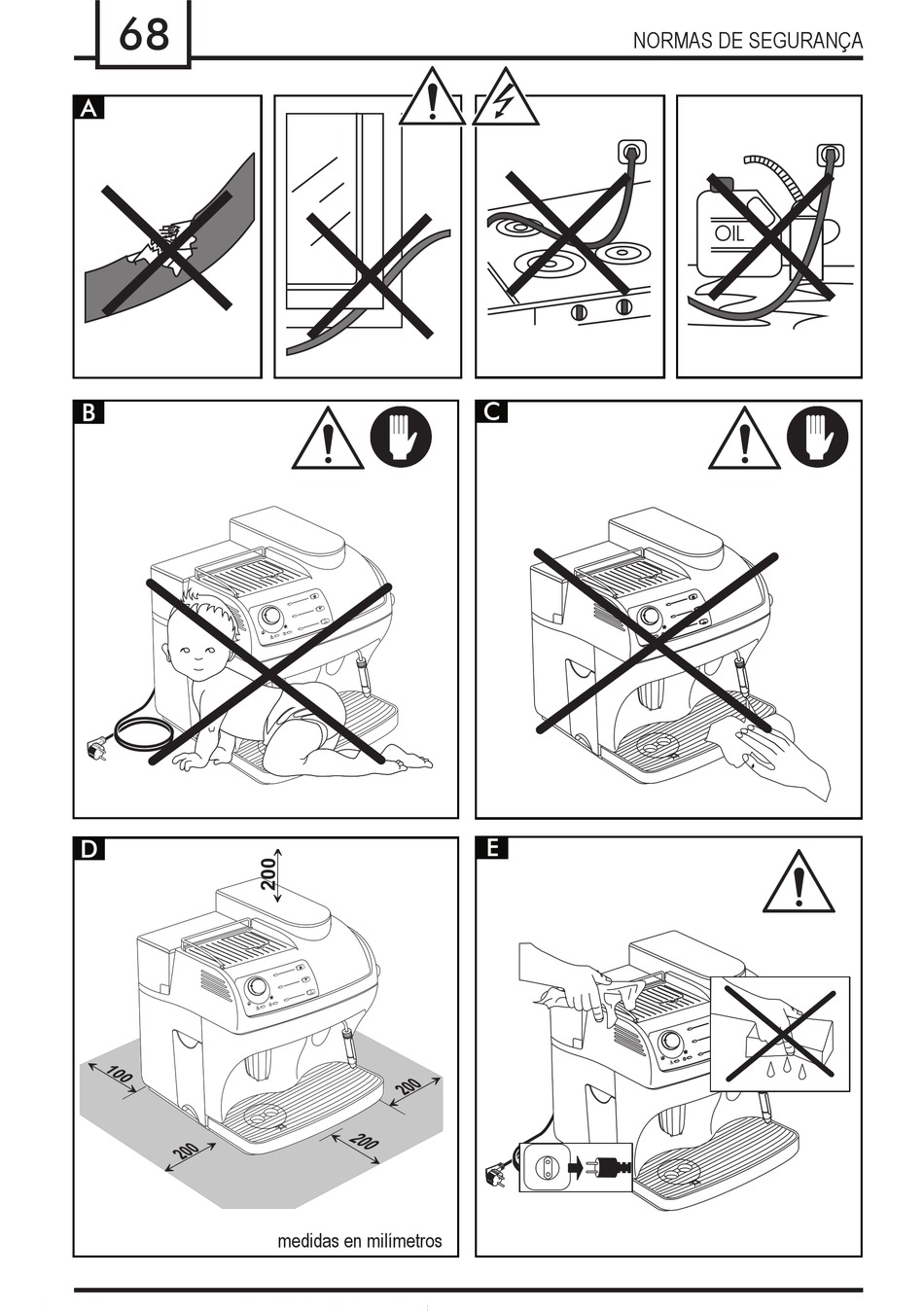 68

NORMAS DE SEGURANÇA

A

OIL

B

C

D

200

100

200

200

200

medidas en milímetros

E