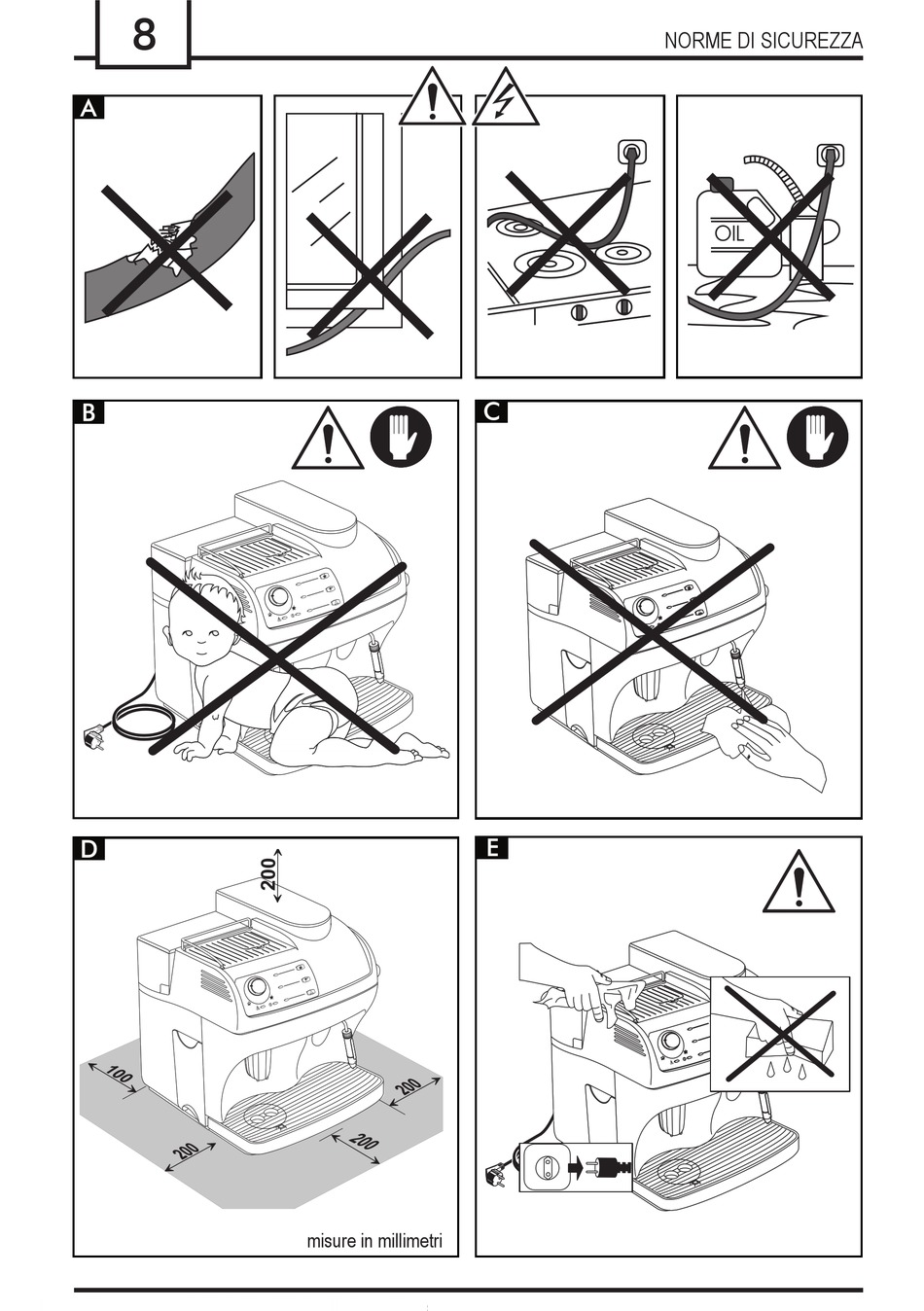 8

NORME DI SICUREZZA

A

OIL

B

C

D

200

100

200

200

200

misure in millimetri

E