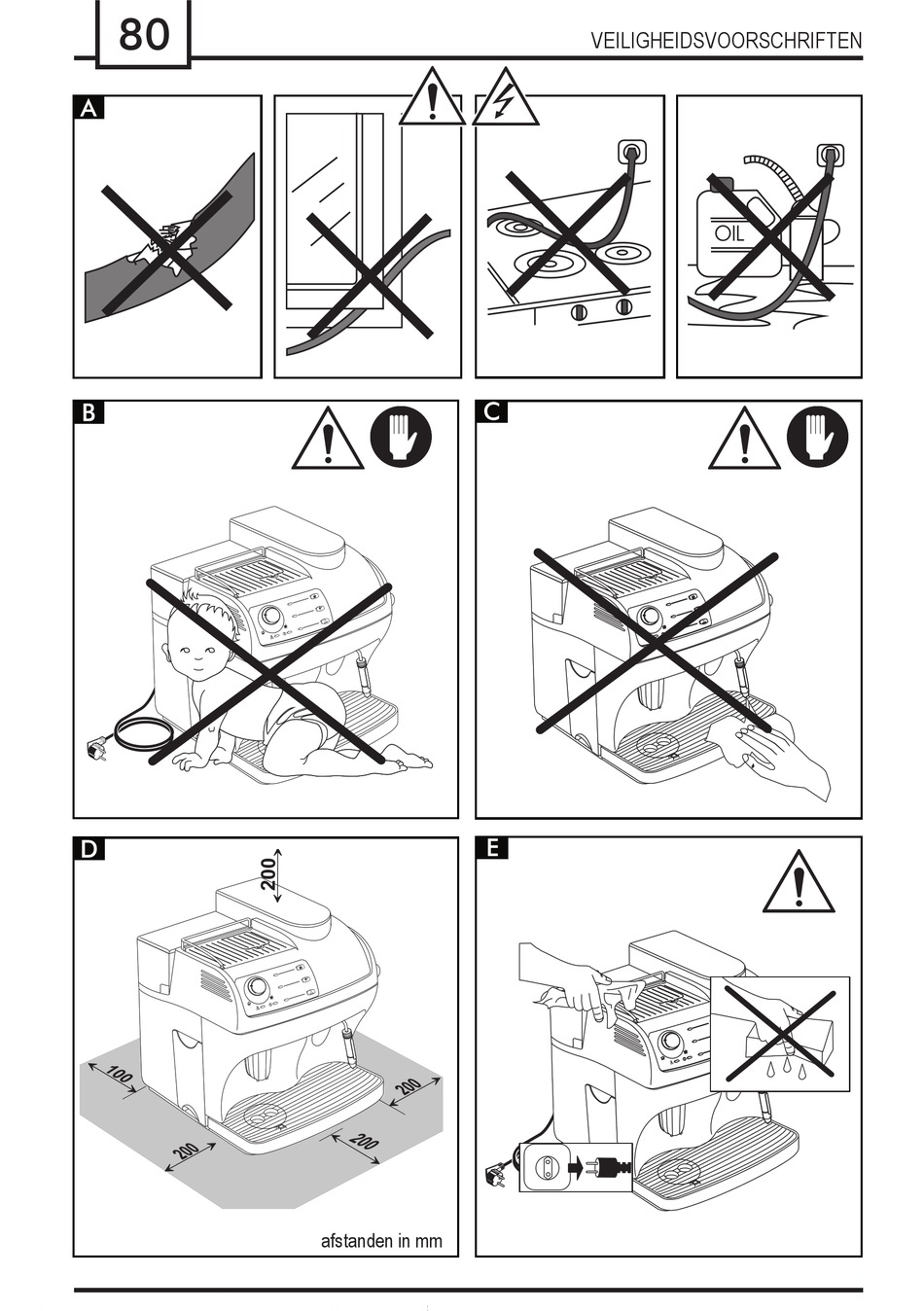 80

VEILIGHEIDSVOORSCHRIFTEN

A

OIL

B

C

D

200

100

200

200

200

afstanden in mm

E