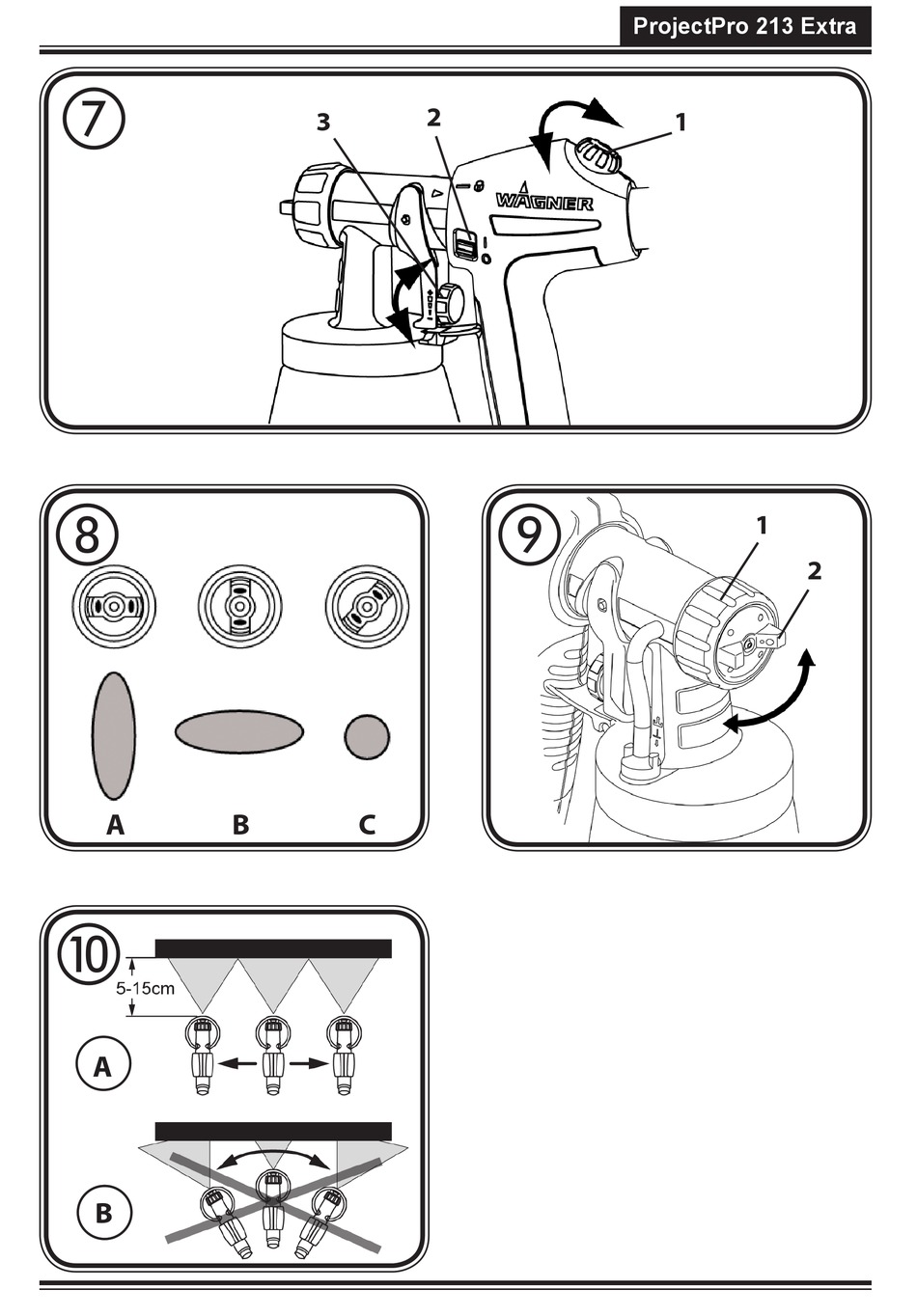 ProjectPro 213 Extra

7
3
2
1
WAGNER

8
A
B
C

9
1
2

10
5-15cm
A
B