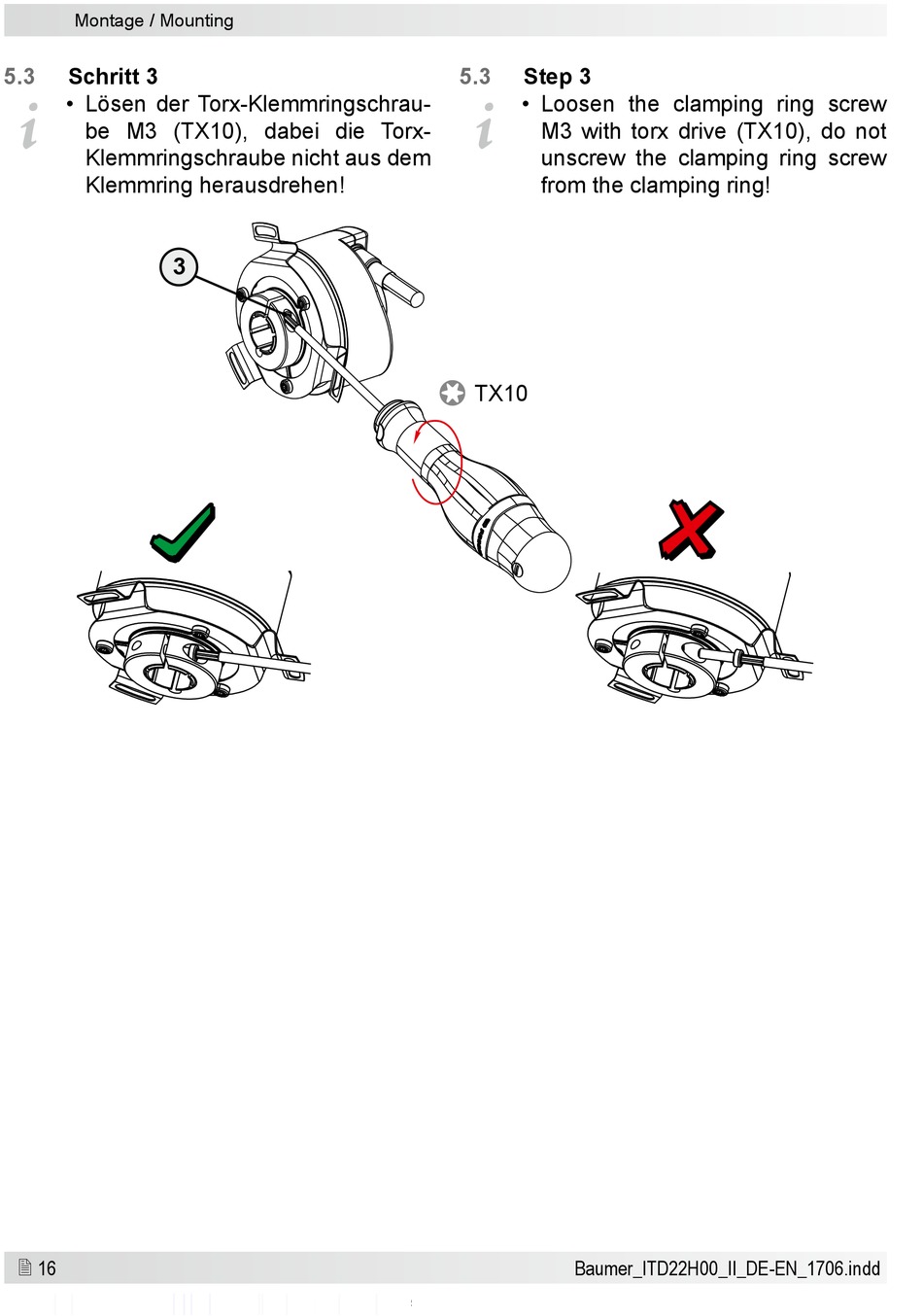 Montage / Mounting

5.3 Schritt 3

i

• Lösen der Torx-Klemmringschraube M3 (TX10), dabei die Torx-Klemmringschraube nicht aus dem Klemmring herausdrehen!

5.3 Step 3

i

• Loosen the clamping ring screw M3 with torx drive (TX10), do not unscrew the clamping ring screw from the clamping ring!

3

TX10

16

Baumer_ITD22H00_II_DE-EN_1706.indd