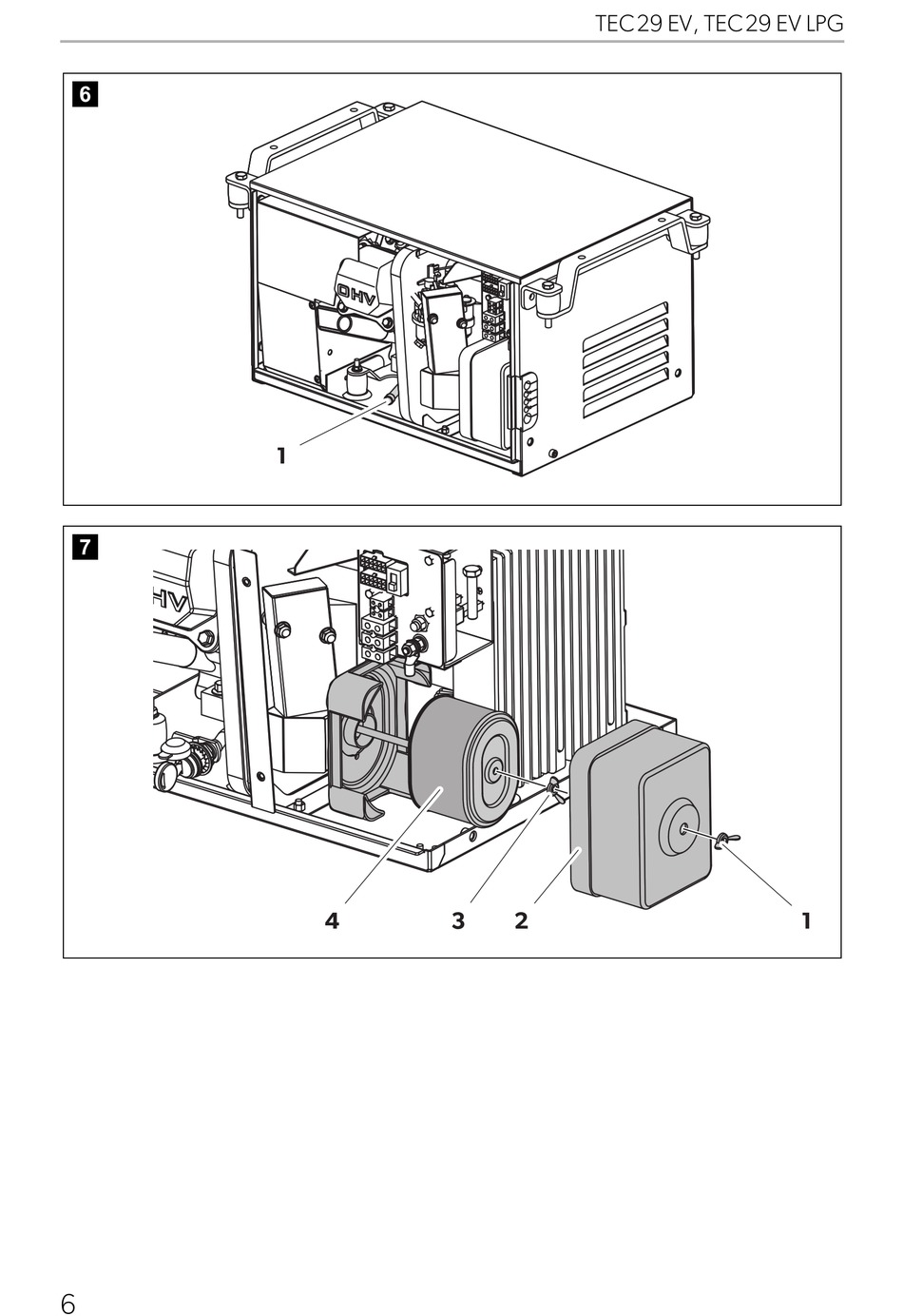 TEC 29 EV, TEC 29 EV LPG

6

OHV

1

7

OHV

4 3 2 1

6