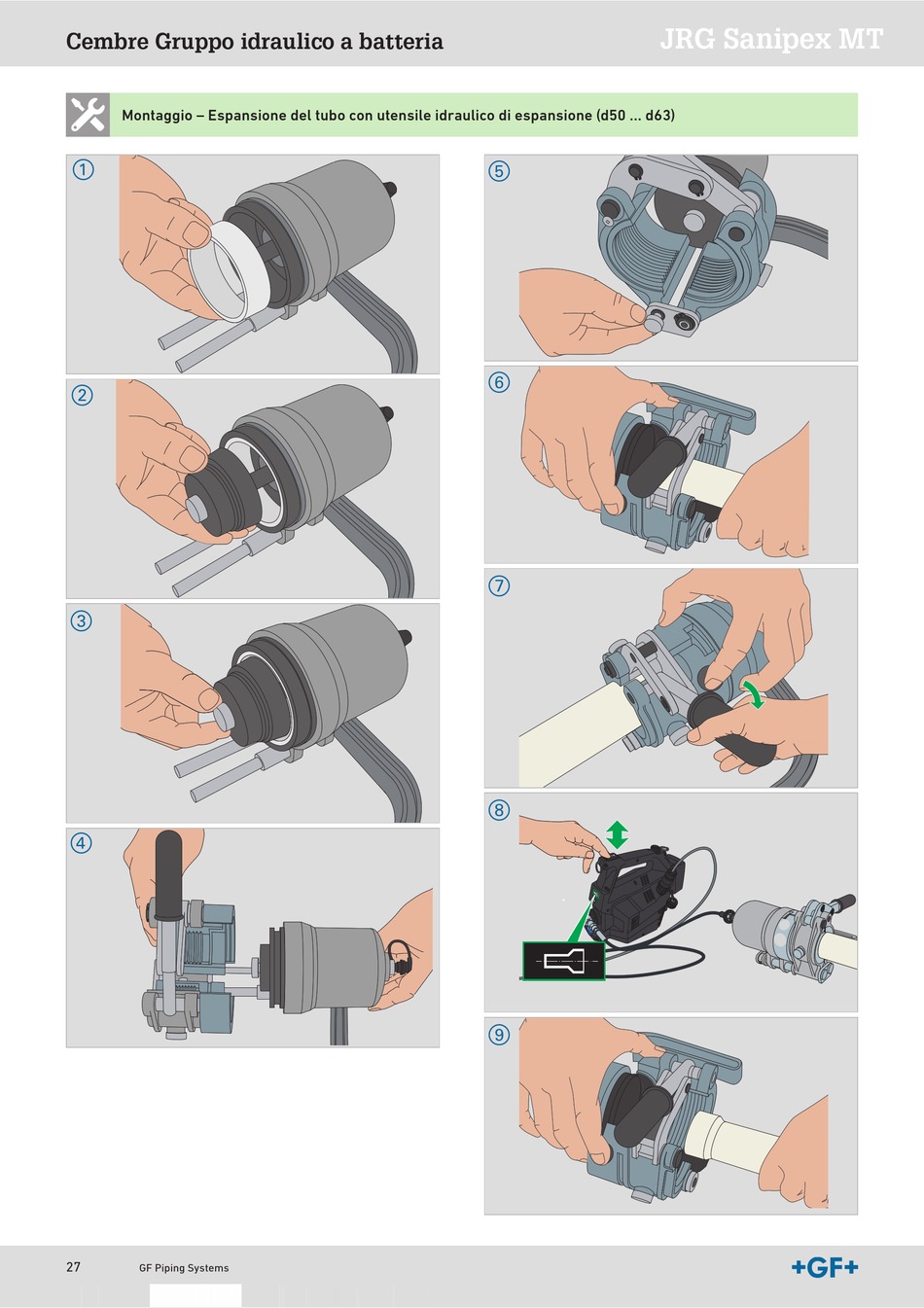 Cembre Gruppo idraulico a batteria

JRG Sanipex MT

Montaggio – Espansione del tubo con utensile idraulico di espansione (d50 ... d63)

①

②

③

④

⑤

⑥

⑦

⑧

⑨

27

GF Piping Systems

+GF+