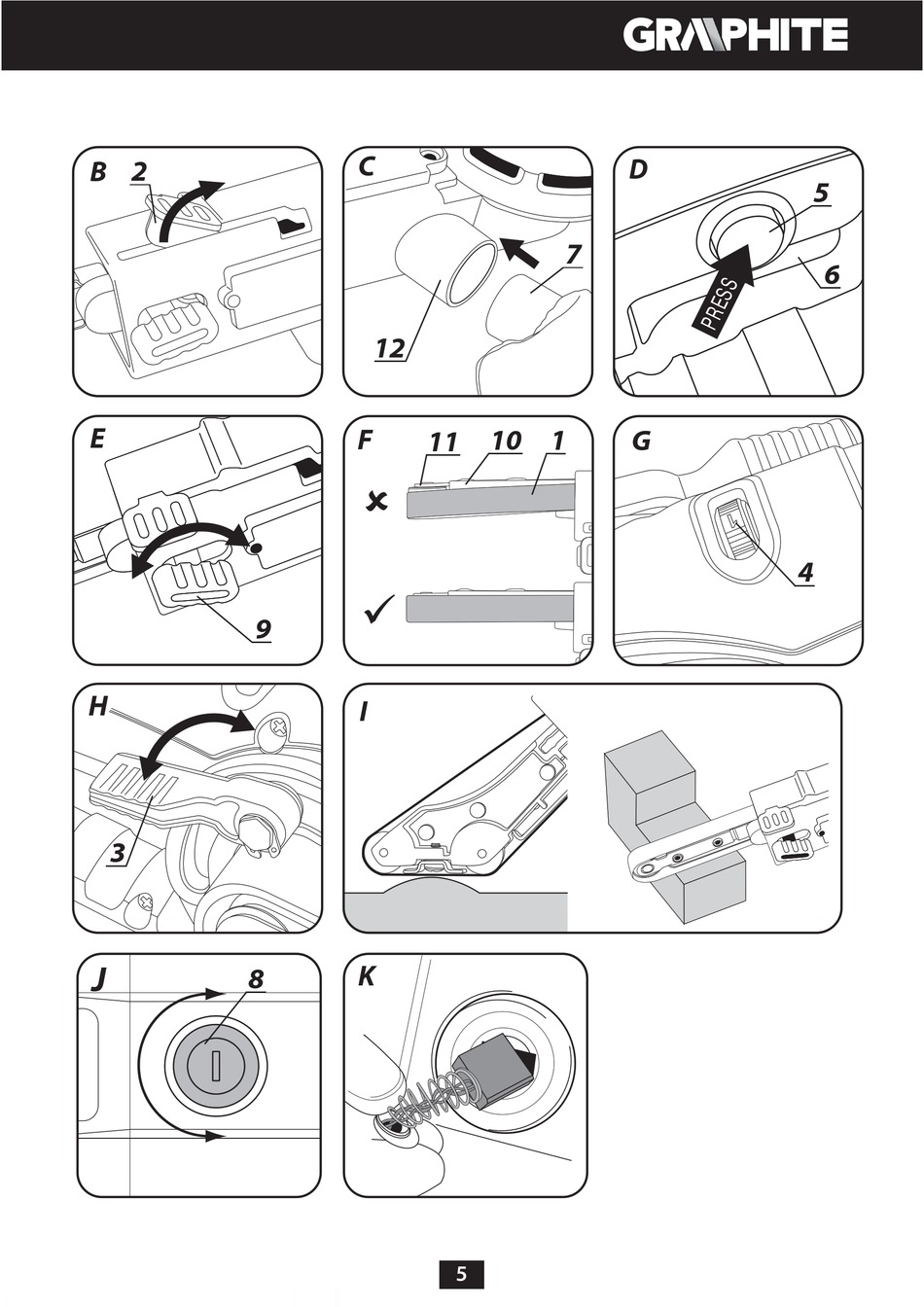 GRAPHITE

B 2

C 7 12

D 5 6 PRESS

E 9

F 11 10 1

G 4

H 3

I

J 8

K

5