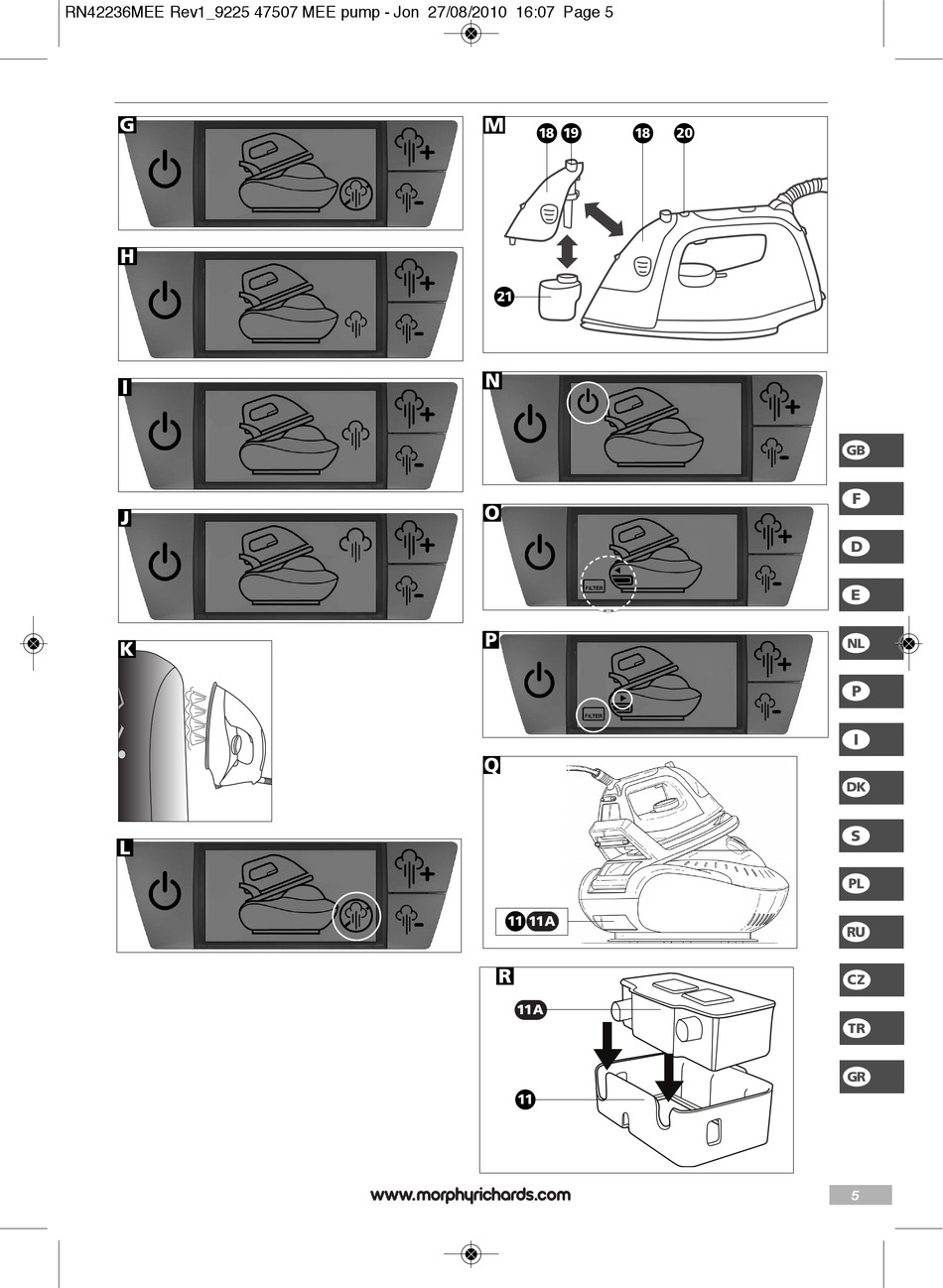 RN42236MEE Rev1_9225 47507 MEE pump - Jon 27/08/2010 16:07 Page 5

G

H

I

J

K

L

M
18 19 18 20
21

N

O
FILTER

P
FILTER

Q
11 11A

R
11A
11

GB
F
D
E
NL
P
I
DK
S
PL
RU
CZ
TR
GR

www.morphyrichards.com

5