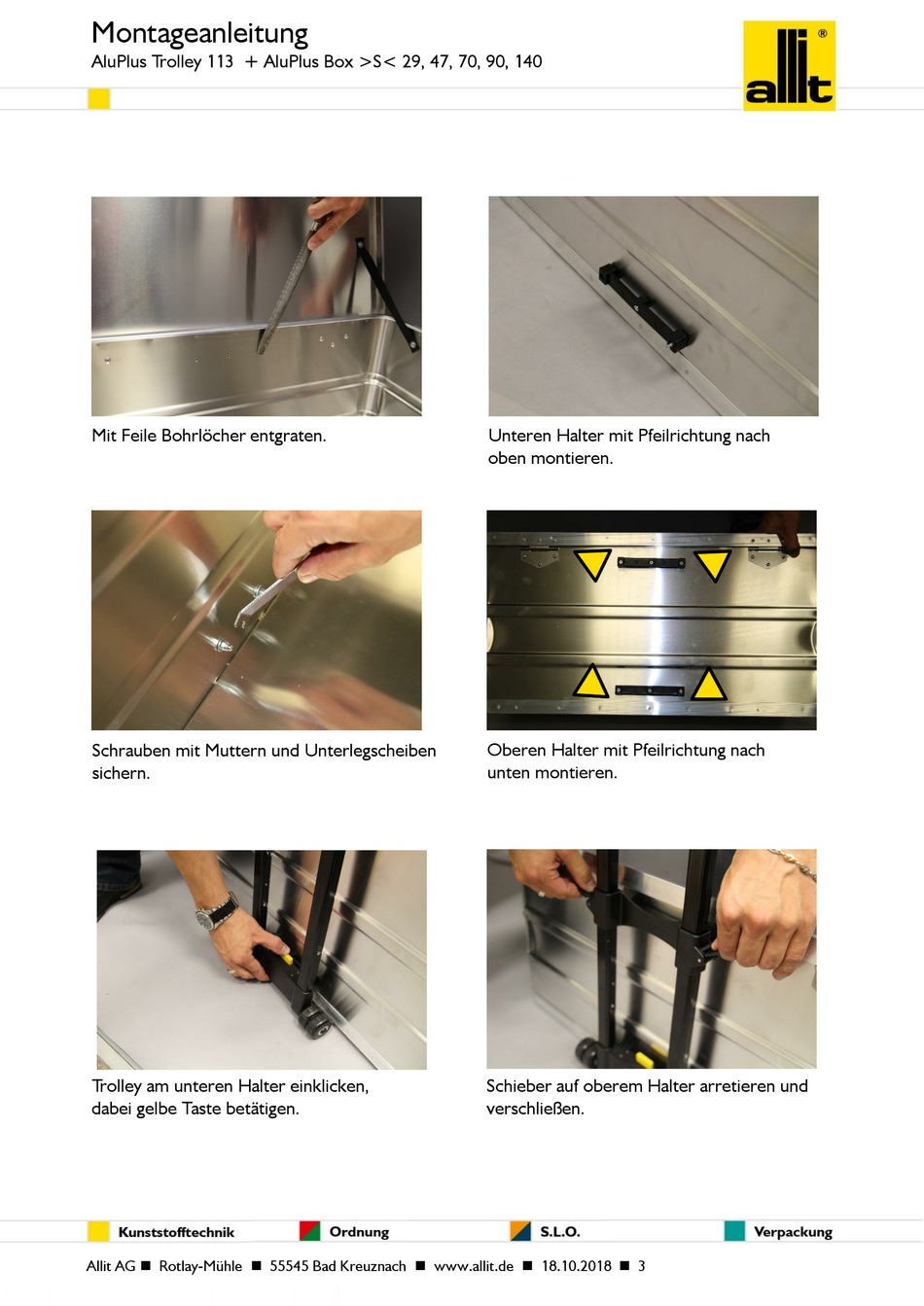 Montageanleitung

AluPlus Trolley 113 + AluPlus Box >S< 29, 47, 70, 90, 140

allit ®

Mit Feile Bohrlöcher entgraten.

Unteren Halter mit Pfeilrichtung nach oben montieren.

Schrauben mit Muttern und Unterlegscheiben sichern.

Oberen Halter mit Pfeilrichtung nach unten montieren.

Trolley am unteren Halter einklicken, dabei gelbe Taste betätigen.

Schieber auf oberem Halter arretieren und verschließen.

Kunststofftechnik Ordnung S.L.O. Verpackung

Allit AG ■ Rotlay-Mühle ■ 55545 Bad Kreuznach ■ www.allit.de ■ 18.10.2018 ■ 3