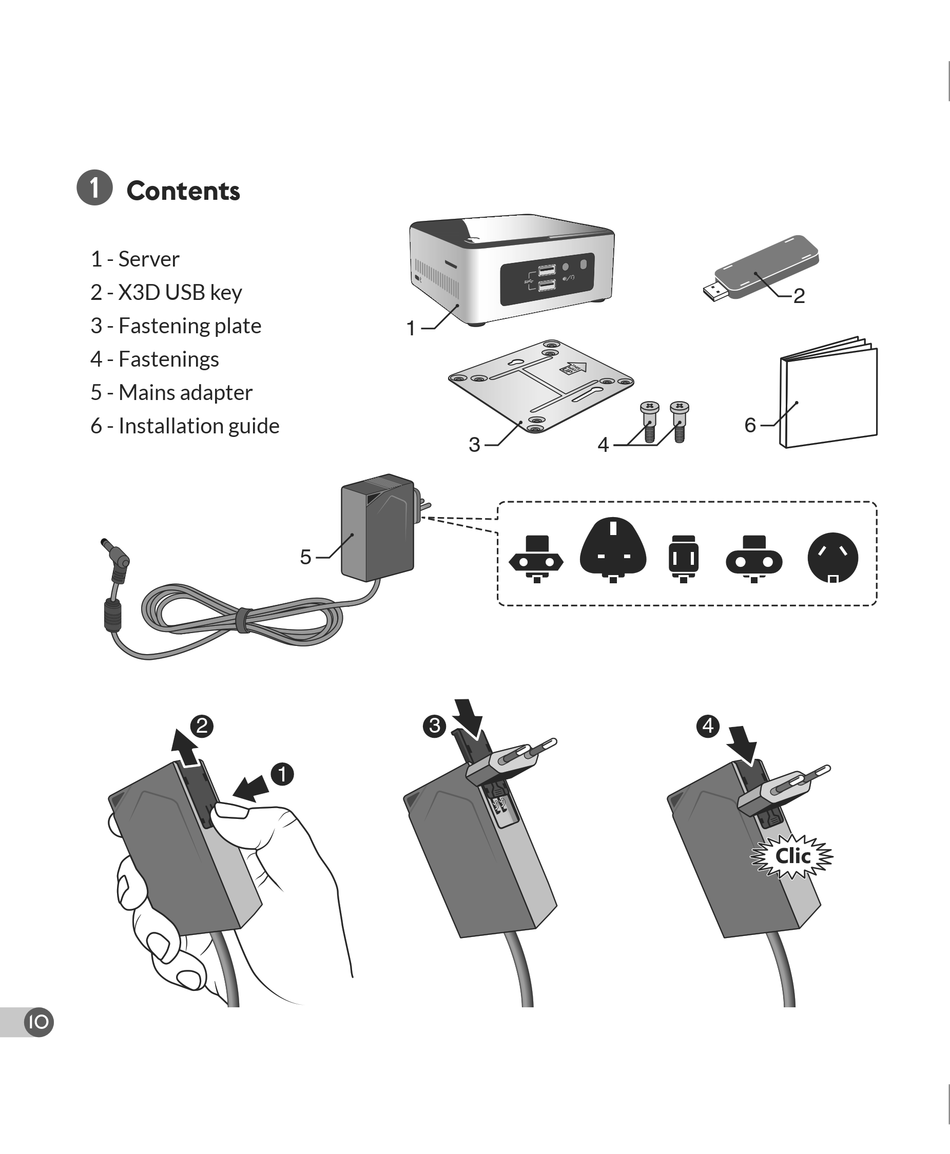 1 Contents

1 - Server
2 - X3D USB key
3 - Fastening plate
4 - Fastenings
5 - Mains adapter
6 - Installation guide

1
2
3
4
6
5

2
1
3
4
Clic

10