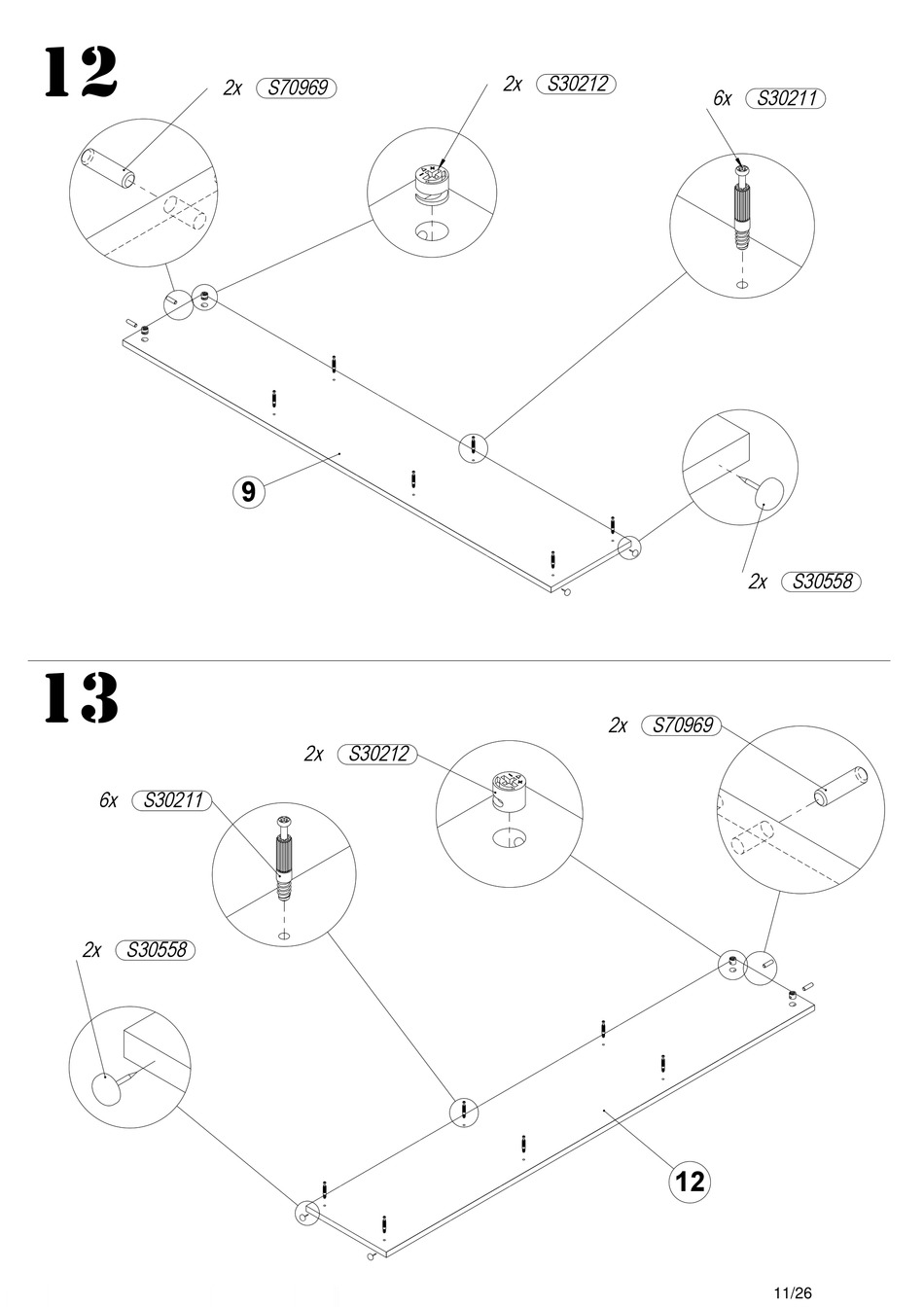 12

2x S70969

2x S30212

6x S30211

9

2x S30558

13

2x S70969

2x S30212

6x S30211

2x S30558

12

11/26