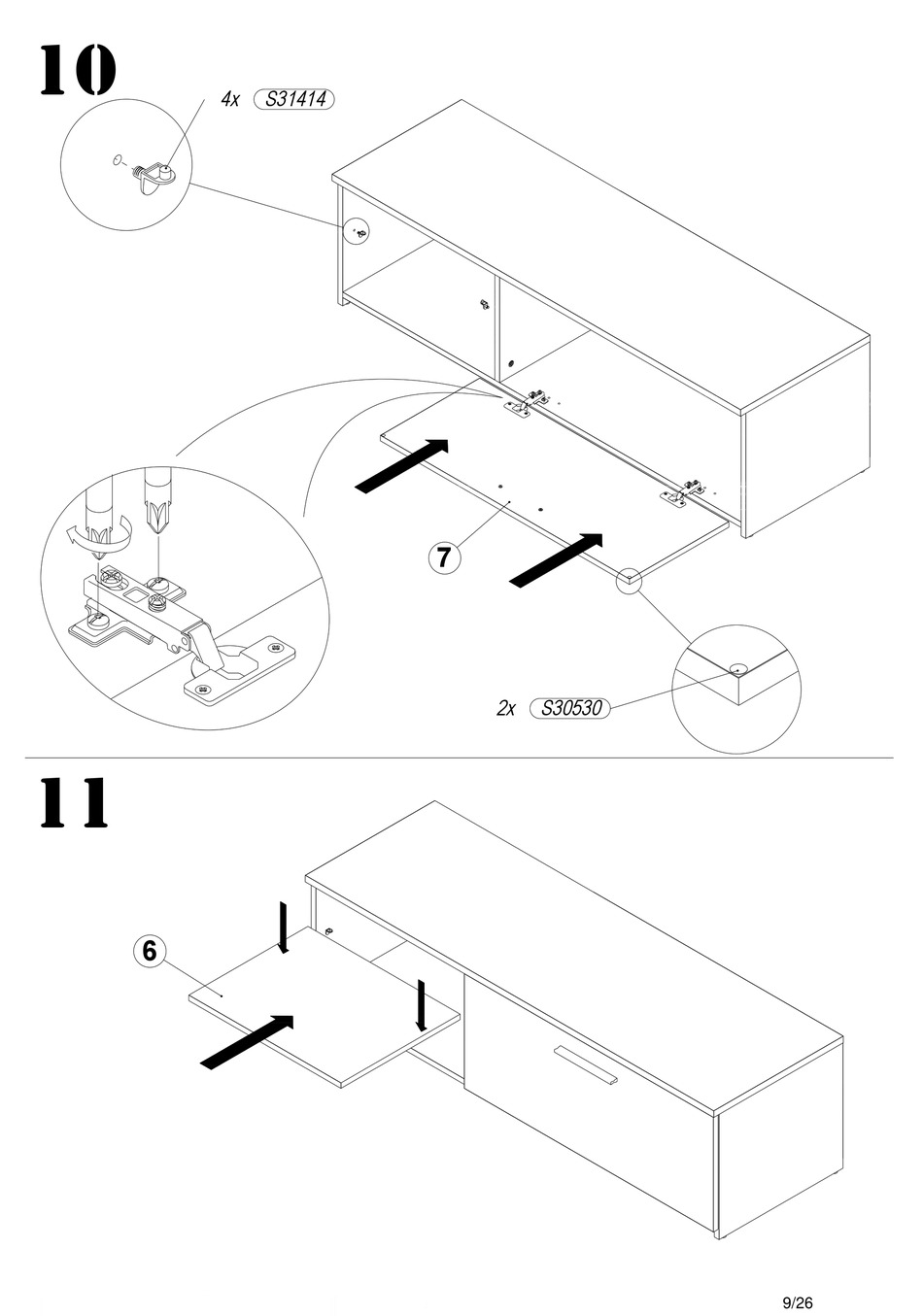 10

4x S31414

7

2x S30530

11

6

9/26