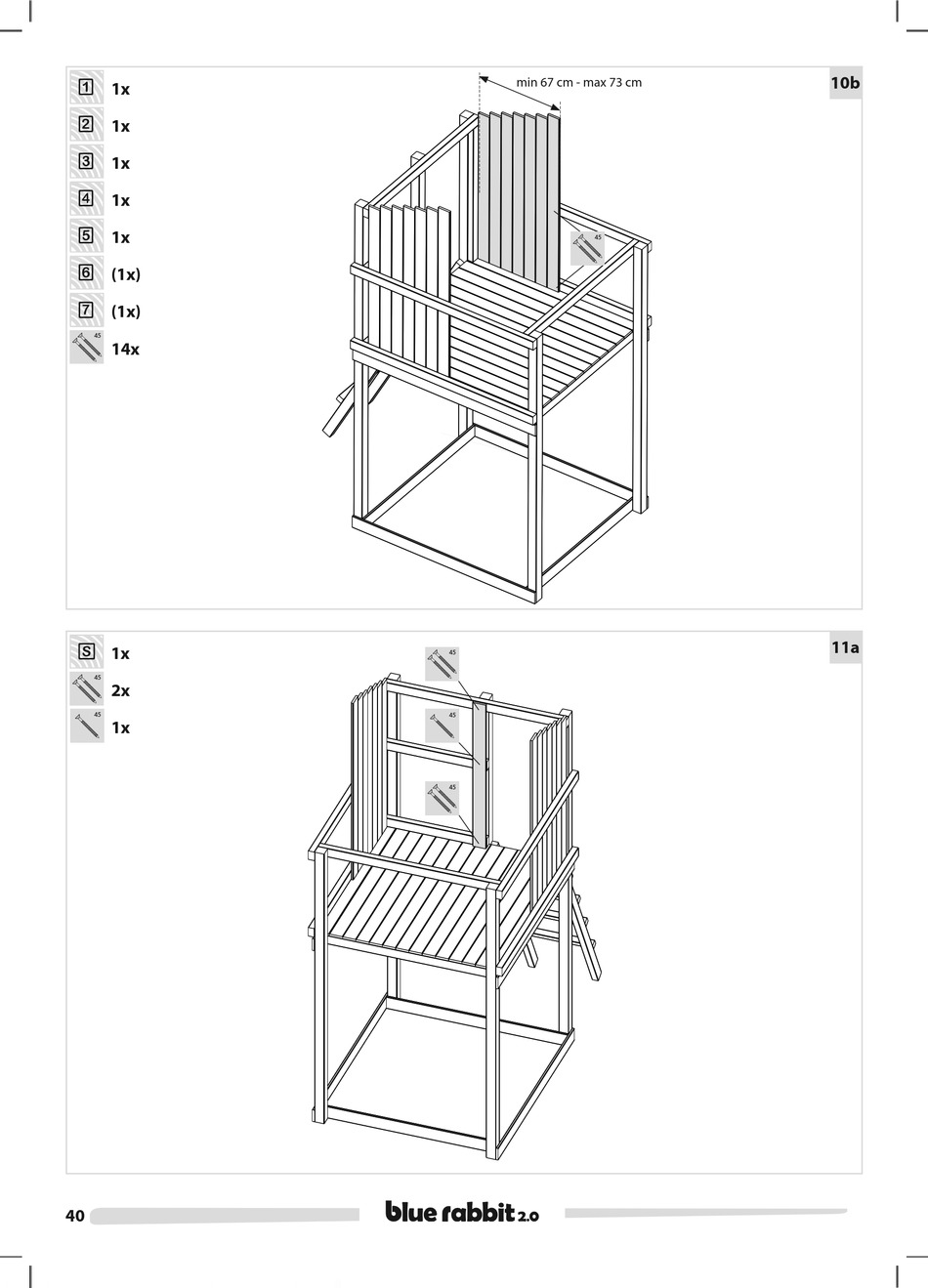 1 1x
2 1x
3 1x
4 1x
5 1x
6 (1x)
7 (1x)
45 14x

min 67 cm - max 73 cm

10b

45

S 1x
45 2x
45 1x

11a

45
45
45

40

blue rabbit 2.0