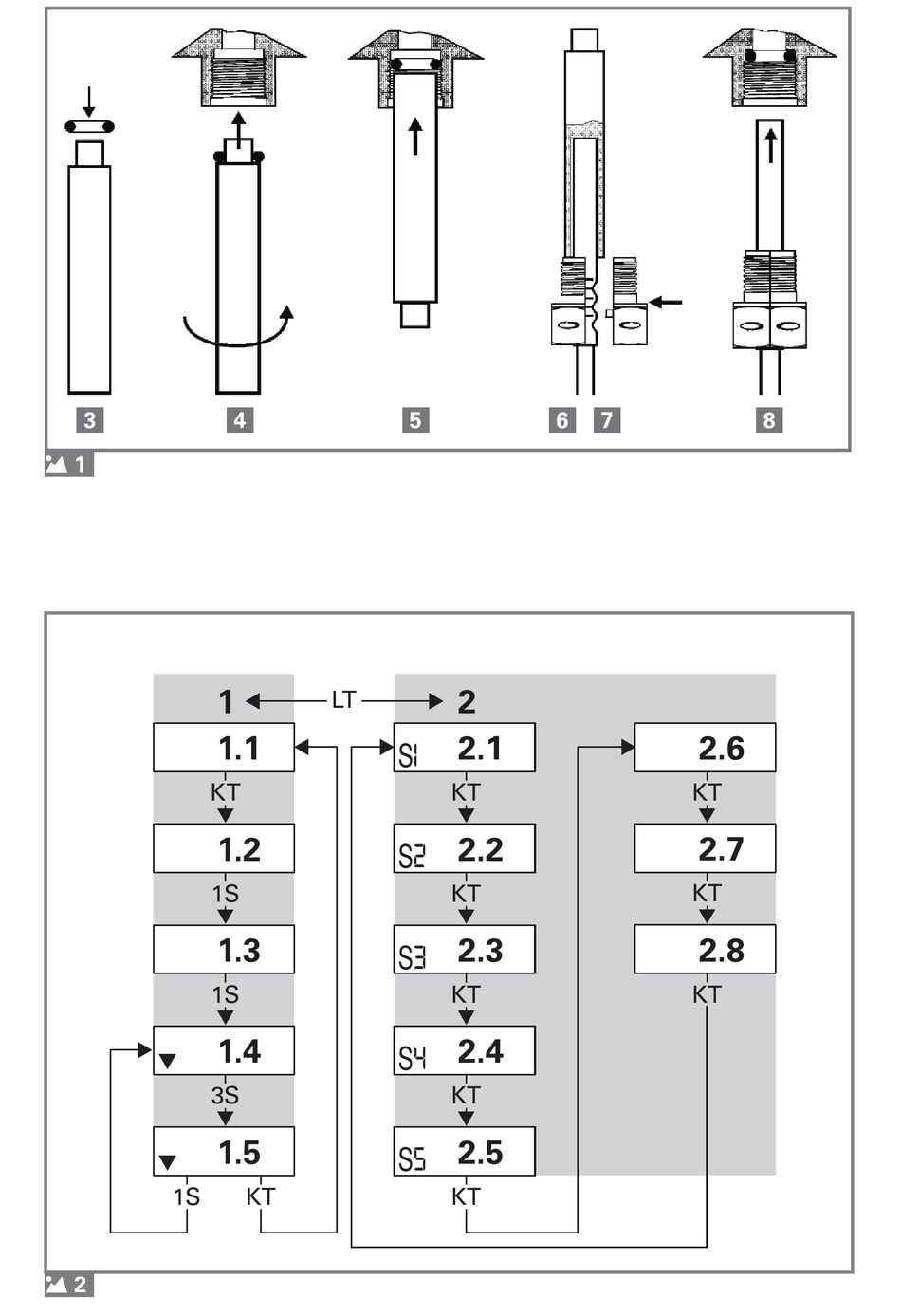 3 4 5 6 7 8

1

1 LT 2

1.1
KT
1.2
1S
1.3
1S
1.4
3S
1.5
1S KT

S1 2.1
KT
S2 2.2
KT
S3 2.3
KT
S4 2.4
KT
S5 2.5
KT

2.6
KT
2.7
KT
2.8
KT

2