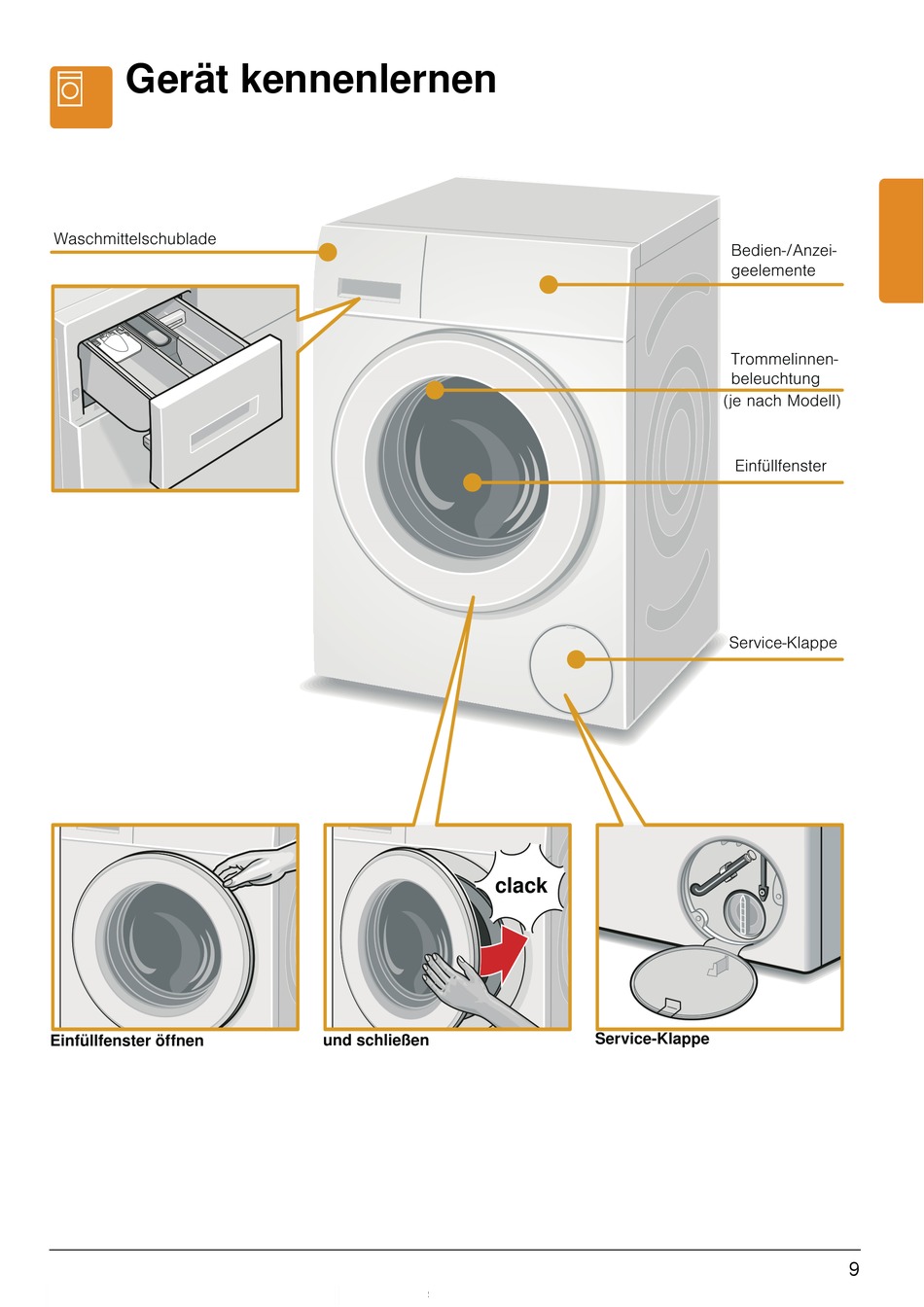 Gerät kennenlernen

Waschmittelschublade

Bedien-/Anzeigeelemente

Trommelinnenbeleuchtung (je nach Modell)

Einfüllfenster

Service-Klappe

clack

Einfüllfenster öffnen

und schließen

Service-Klappe

9