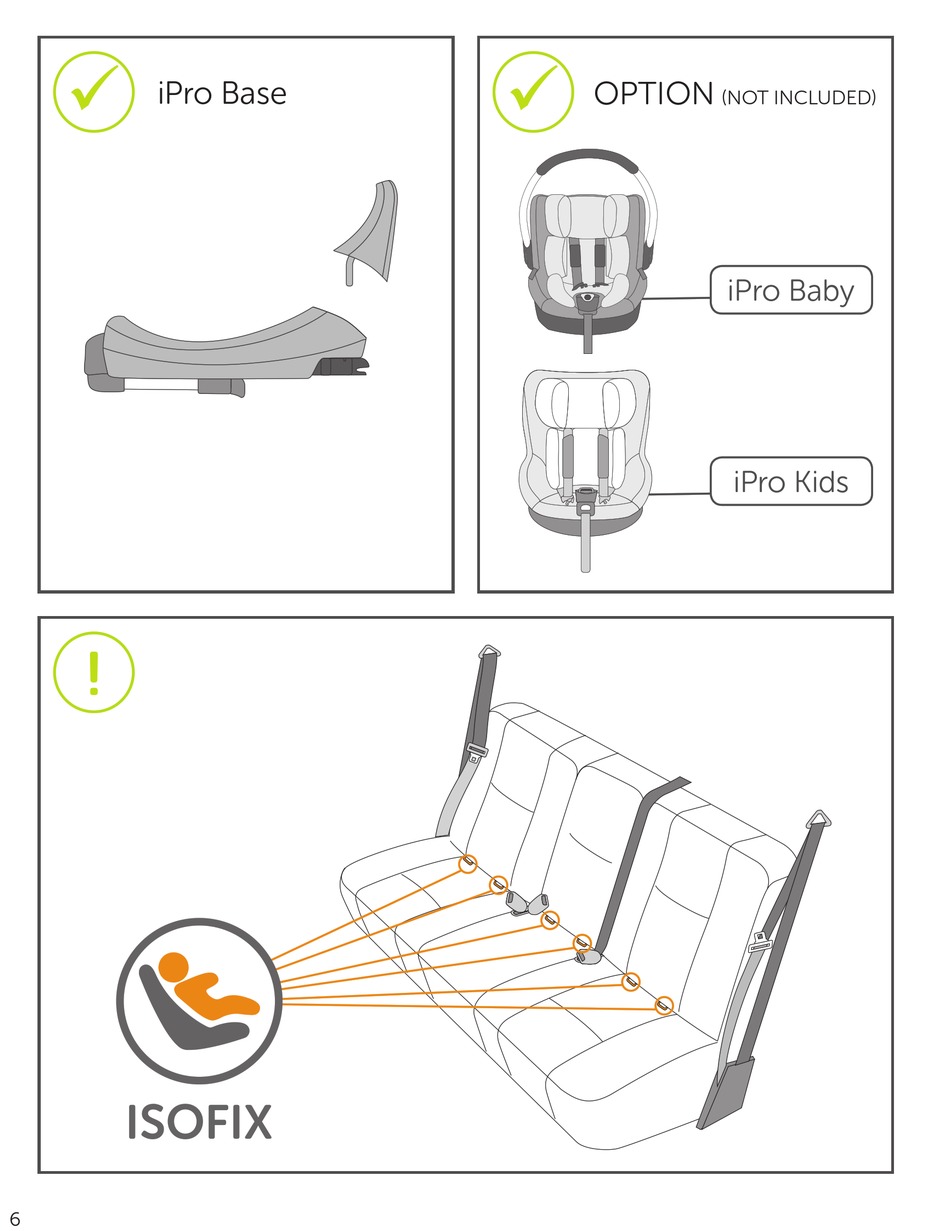 iPro Base

OPTION (NOT INCLUDED)

iPro Baby

iPro Kids

!

ISOFIX

6