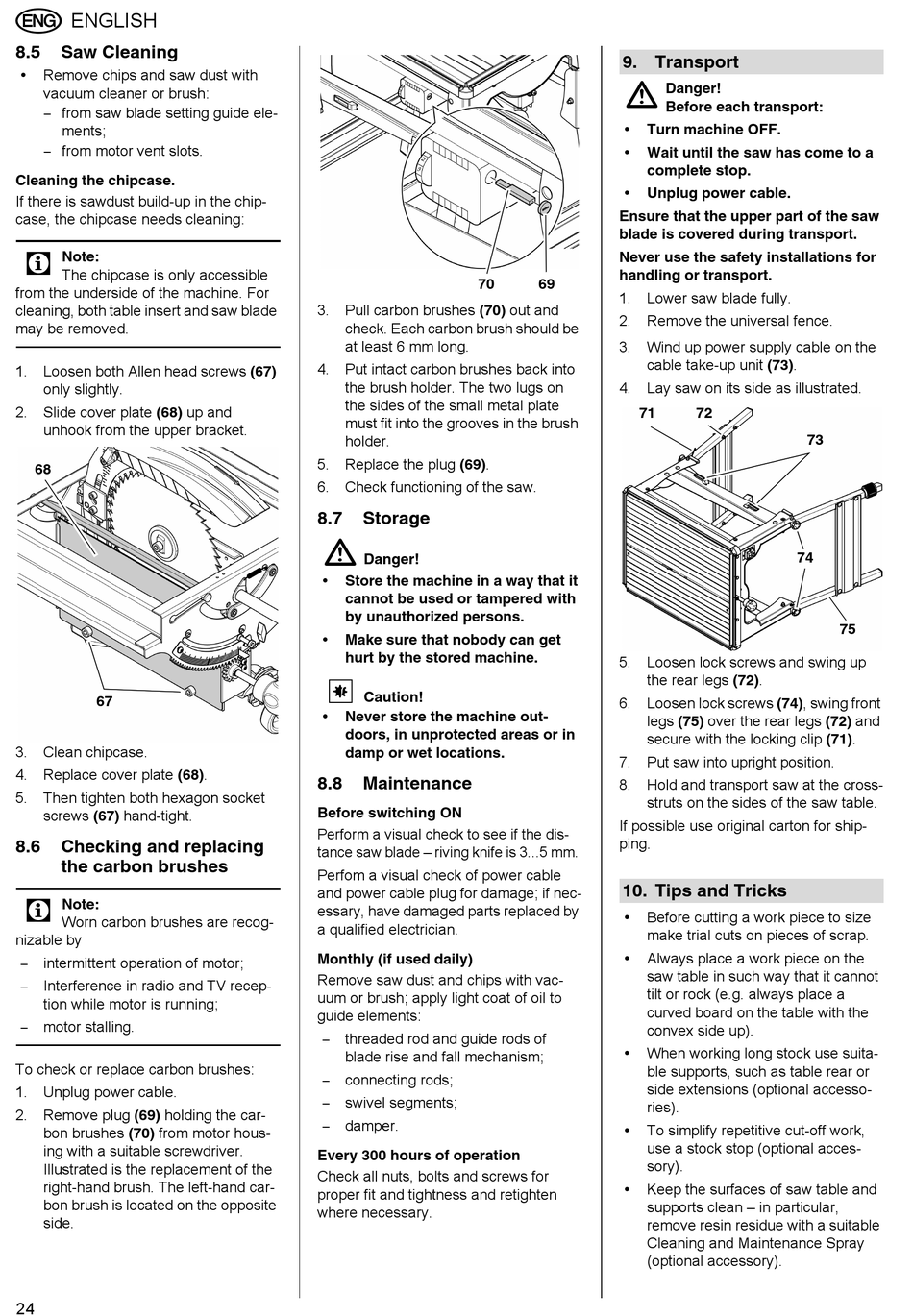 ENG ENGLISH

8.5 Saw Cleaning

• Remove chips and saw dust with vacuum cleaner or brush:
– from saw blade setting guide elements;
– from motor vent slots.

Cleaning the chipcase.
If there is sawdust build-up in the chipcase, the chipcase needs cleaning:

Note:
The chipcase is only accessible from the underside of the machine. For cleaning, both table insert and saw blade may be removed.

1. Loosen both Allen head screws (67) only slightly.
2. Slide cover plate (68) up and unhook from the upper bracket.

68

67

3. Clean chipcase.
4. Replace cover plate (68).
5. Then tighten both hexagon socket screws (67) hand-tight.

8.6 Checking and replacing the carbon brushes

Note:
Worn carbon brushes are recognizable by
– intermittent operation of motor;
– Interference in radio and TV reception while motor is running;
– motor stalling.

To check or replace carbon brushes:
1. Unplug power cable.
2. Remove plug (69) holding the carbon brushes (70) from motor housing with a suitable screwdriver. Illustrated is the replacement of the right-hand brush. The left-hand carbon brush is located on the opposite side.

70 69

3. Pull carbon brushes (70) out and check. Each carbon brush should be at least 6 mm long.
4. Put intact carbon brushes back into the brush holder. The two lugs on the sides of the small metal plate must fit into the grooves in the brush holder.
5. Replace the plug (69).
6. Check functioning of the saw.

8.7 Storage

Danger!
• Store the machine in a way that it cannot be used or tampered with by unauthorized persons.
• Make sure that nobody can get hurt by the stored machine.

Caution!
• Never store the machine outdoors, in unprotected areas or in damp or wet locations.

8.8 Maintenance

Before switching ON
Perform a visual check to see if the distance saw blade – riving knife is 3...5 mm.
Perfom a visual check of power cable and power cable plug for damage; if necessary, have damaged parts replaced by a qualified electrician.

Monthly (if used daily)
Remove saw dust and chips with vacuum or brush; apply light coat of oil to guide elements:
– threaded rod and guide rods of blade rise and fall mechanism;
– connecting rods;
– swivel segments;
– damper.

Every 300 hours of operation
Check all nuts, bolts and screws for proper fit and tightness and retighten where necessary.

9. Transport

Danger!
Before each transport:
• Turn machine OFF.
• Wait until the saw has come to a complete stop.
• Unplug power cable.

Ensure that the upper part of the saw blade is covered during transport.
Never use the safety installations for handling or transport.

1. Lower saw blade fully.
2. Remove the universal fence.
3. Wind up power supply cable on the cable take-up unit (73).
4. Lay saw on its side as illustrated.

71 72 73 74 75

5. Loosen lock screws and swing up the rear legs (72).
6. Loosen lock screws (74), swing front legs (75) over the rear legs (72) and secure with the locking clip (71).
7. Put saw into upright position.
8. Hold and transport saw at the cross-struts on the sides of the saw table.

If possible use original carton for shipping.

10. Tips and Tricks

• Before cutting a work piece to size make trial cuts on pieces of scrap.
• Always place a work piece on the saw table in such way that it cannot tilt or rock (e.g. always place a curved board on the table with the convex side up).
• When working long stock use suitable supports, such as table rear or side extensions (optional accessories).
• To simplify repetitive cut-off work, use a stock stop (optional accessory).
• Keep the surfaces of saw table and supports clean – in particular, remove resin residue with a suitable Cleaning and Maintenance Spray (optional accessory).

24