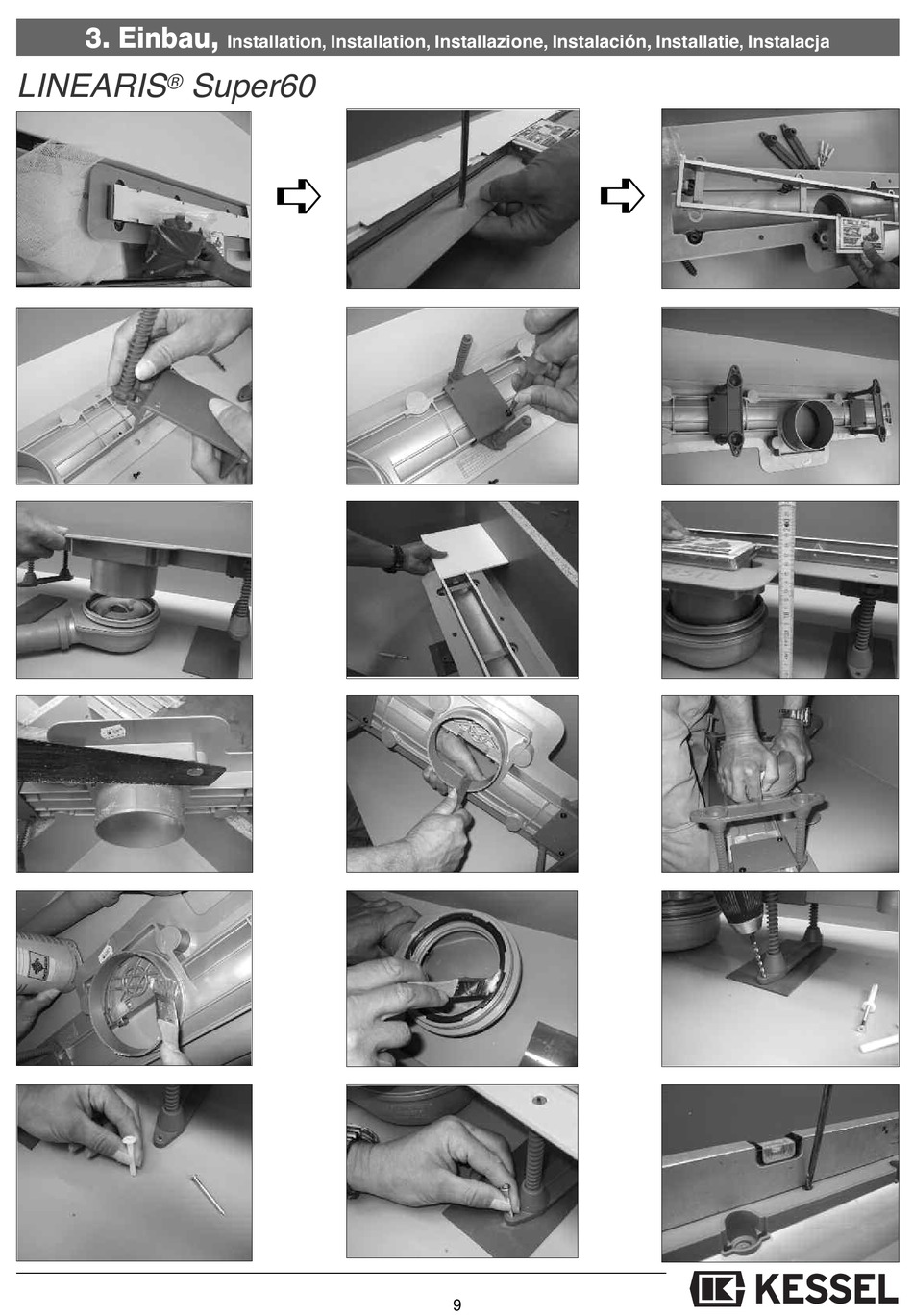 3. Einbau, Installation, Installation, Installazione, Instalación, Installatie, Instalacja

LINEARIS® Super60

9

KESSEL