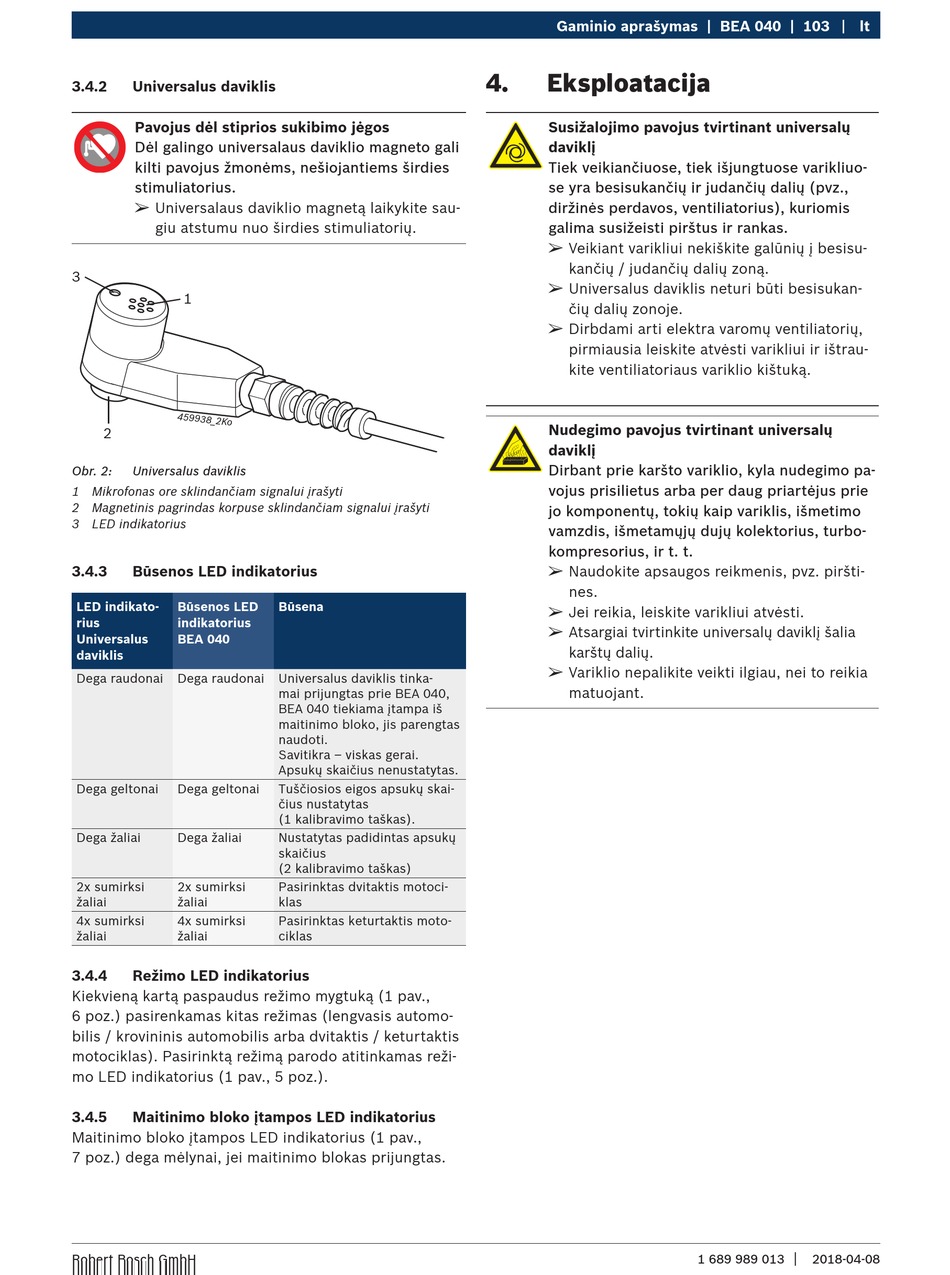 Gaminio aprašymas | BEA 040 | 103 | lt

3.4.2 Universalus daviklis

Pavojus dėl stiprios sukibimo jėgos
Dėl galingo universalaus daviklio magneto gali kilti pavojus žmonėms, nešiojantiems širdies stimuliatorius.
➢ Universalaus daviklio magnetą laikykite saugiu atstumu nuo širdies stimuliatorių.

3
1
2
459938_2Ko

Obr. 2: Universalus daviklis
1 Mikrofonas ore sklindančiam signalui įrašyti
2 Magnetinis pagrindas korpuse sklindančiam signalui įrašyti
3 LED indikatorius

3.4.3 Būsenos LED indikatorius

| LED indikatorius Universalus daviklis | Būsenos LED indikatorius BEA 040 | Būsena |
|---|---|---|
| Dega raudonai | Dega raudonai | Universalus daviklis tinkamai prijungtas prie BEA 040, BEA 040 tiekiama įtampa iš maitinimo bloko, jis parengtas naudoti. Savitikra – viskas gerai. Apsukų skaičius nenustatytas. |
| Dega geltonai | Dega geltonai | Tuščiosios eigos apsukų skaičius nustatytas (1 kalibravimo taškas). |
| Dega žaliai | Dega žaliai | Nustatytas padidintas apsukų skaičius (2 kalibravimo taškas) |
| 2x sumirksi žaliai | 2x sumirksi žaliai | Pasirinktas dvitaktis motociklas |
| 4x sumirksi žaliai | 4x sumirksi žaliai | Pasirinktas keturtaktis motociklas |

3.4.4 Režimo LED indikatorius
Kiekvieną kartą paspaudus režimo mygtuką (1 pav., 6 poz.) pasirenkamas kitas režimas (lengvasis automobilis / krovininis automobilis arba dvitaktis / keturtaktis motociklas). Pasirinktą režimą parodo atitinkamas režimo LED indikatorius (1 pav., 5 poz.).

3.4.5 Maitinimo bloko įtampos LED indikatorius
Maitinimo bloko įtampos LED indikatorius (1 pav., 7 poz.) dega mėlynai, jei maitinimo blokas prijungtas.

4. Eksploatacija

Susižalojimo pavojus tvirtinant universalų daviklį
Tiek veikiančiuose, tiek išjungtuose varikliuose yra besisukančių ir judančių dalių (pvz., diržinės perdavos, ventiliatorius), kuriomis galima susižeisti pirštus ir rankas.
➢ Veikiant varikliui nekiškite galūnių į besisukančių / judančių dalių zoną.
➢ Universalus daviklis neturi būti besisukančių dalių zonoje.
➢ Dirbdami arti elektra varomų ventiliatorių, pirmiausia leiskite atvėsti varikliui ir ištraukite ventiliatoriaus variklio kištuką.

Nudegimo pavojus tvirtinant universalų daviklį
Dirbant prie karšto variklio, kyla nudegimo pavojus prisilietus arba per daug priartėjus prie jo komponentų, tokių kaip variklis, išmetimo vamzdis, išmetamųjų dujų kolektorius, turbokompresorius, ir t. t.
➢ Naudokite apsaugos reikmenis, pvz. pirštines.
➢ Jei reikia, leiskite varikliui atvėsti.
➢ Atsargiai tvirtinkite universalų daviklį šalia karštų dalių.
➢ Variklio nepalikite veikti ilgiau, nei to reikia matuojant.

Robert Bosch GmbH
1 689 989 013 | 2018-04-08